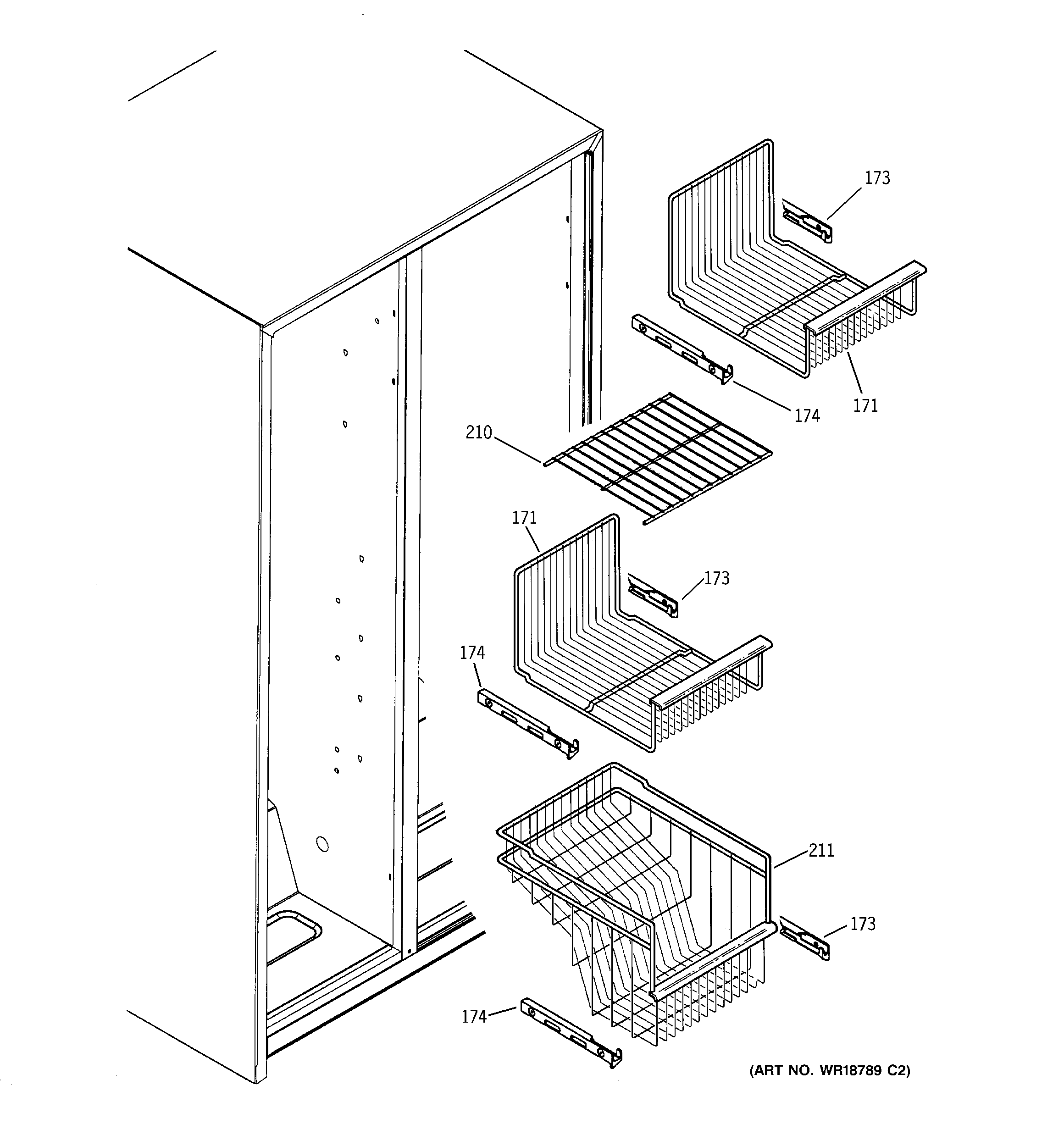 173

174

171

210

171

173

174

211

173

174

(ART NO. WR18789 C2)