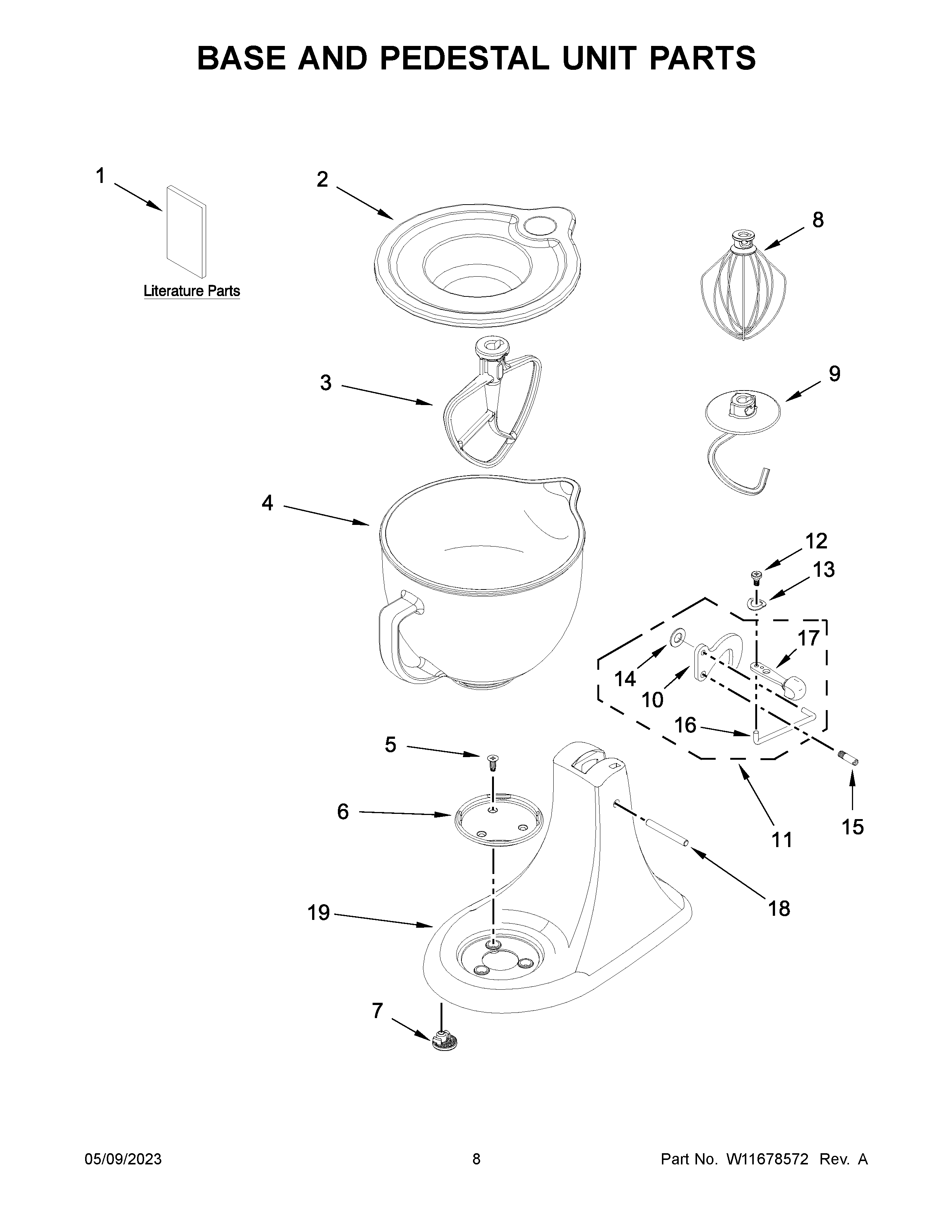 BASE AND PEDESTAL UNIT PARTS

1

Literature Parts

2

8

3

9

4

12

13

17

14

10

16

5

6

11

15

18

19

7

05/09/2023

8

Part No. W11678572 Rev. A