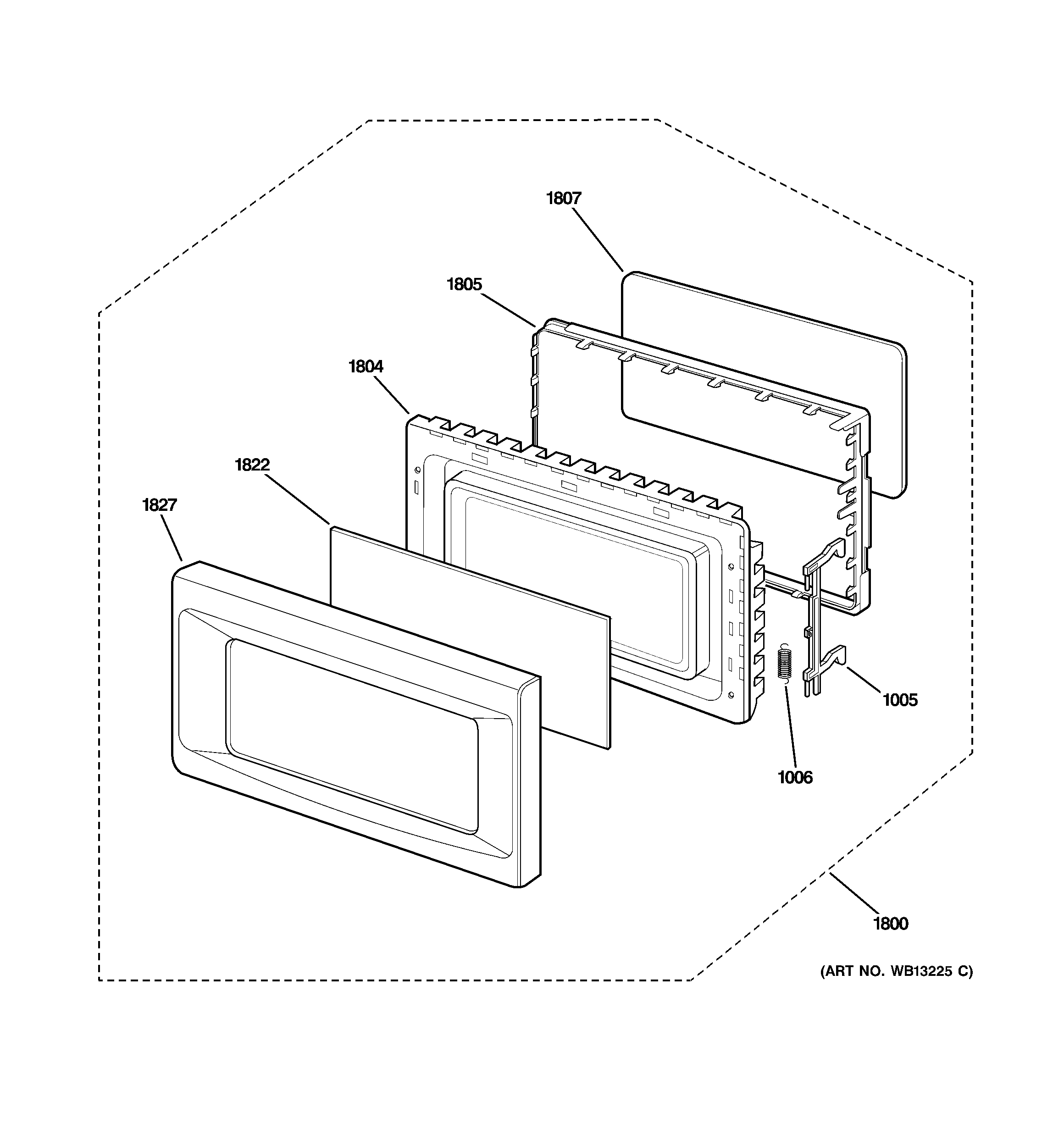 1807

1805

1804

1822

1827

1005

1006

1800

(ART NO. WB13225 C)