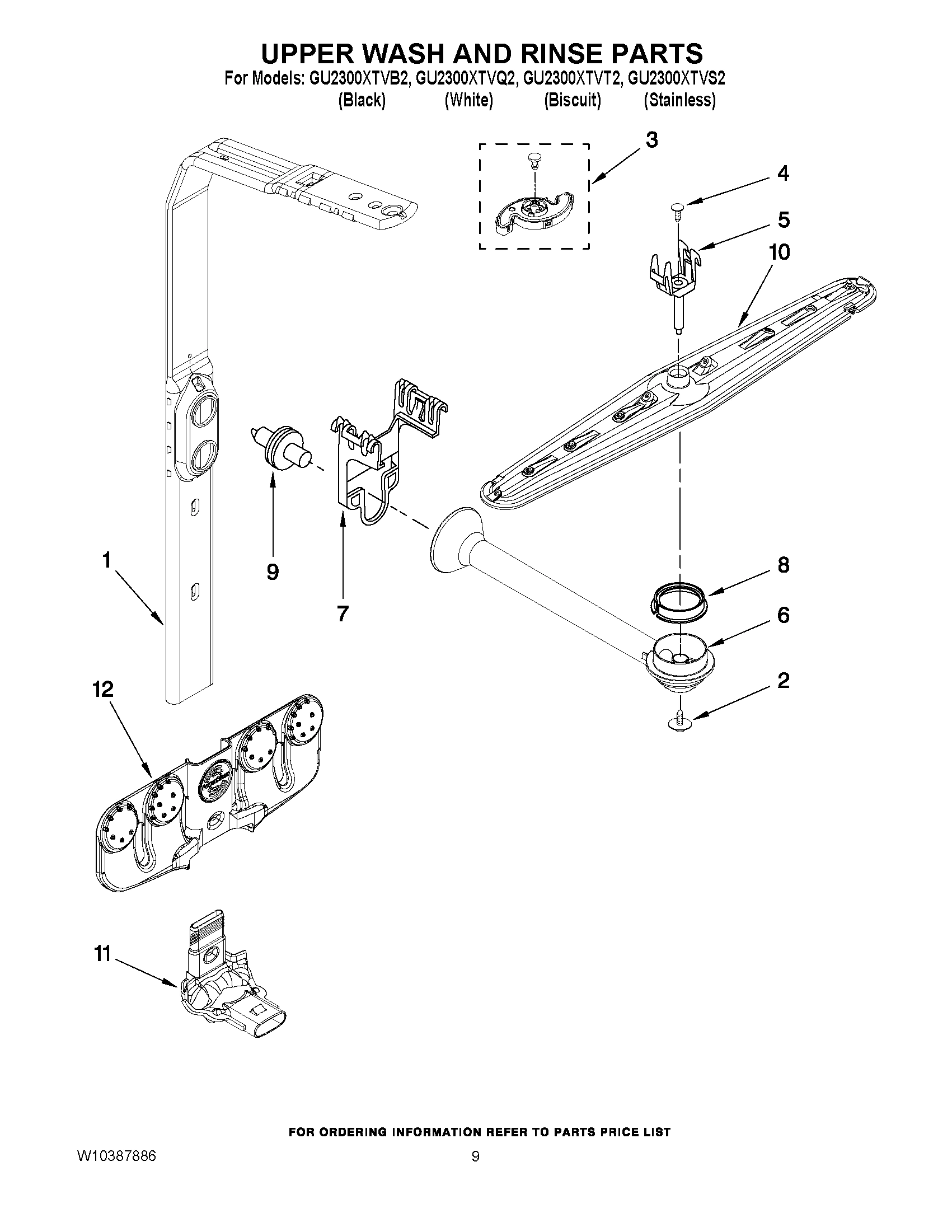 UPPER WASH AND RINSE PARTS

For Models: GU2300XTVB2, GU2300XTVQ2, GU2300XTVT2, GU2300XTVS2
(Black) (White) (Biscuit) (Stainless)

3

4

5

10

9

7

1

8

6

2

12

11

FOR ORDERING INFORMATION REFER TO PARTS PRICE LIST

W10387886

9