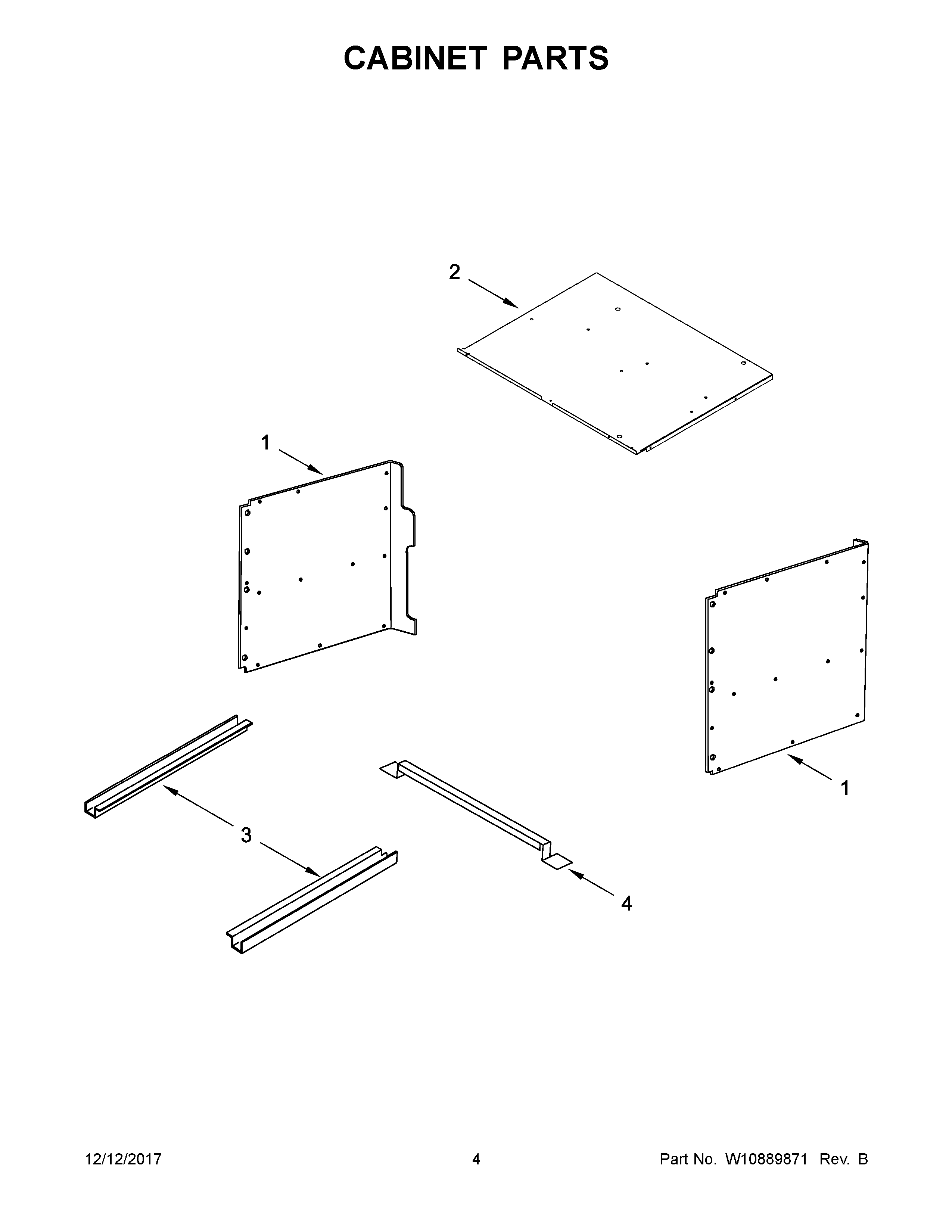 CABINET PARTS

2

1

1

3

4

12/12/2017

4

Part No. W10889871 Rev. B