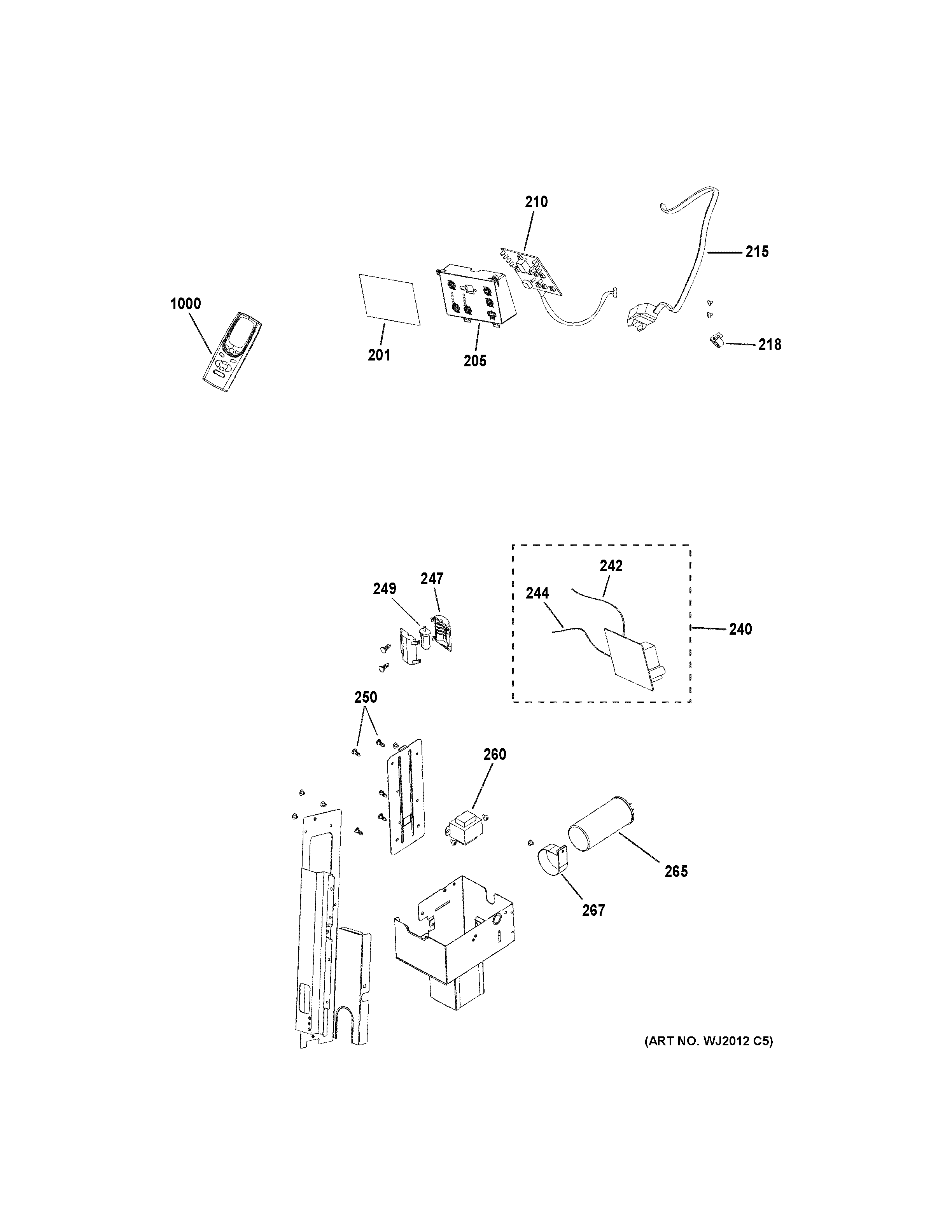 210

215

1000

201

205

218

242

247

249

244

240

250

260

265

267

(ART NO. WJ2012 C5)