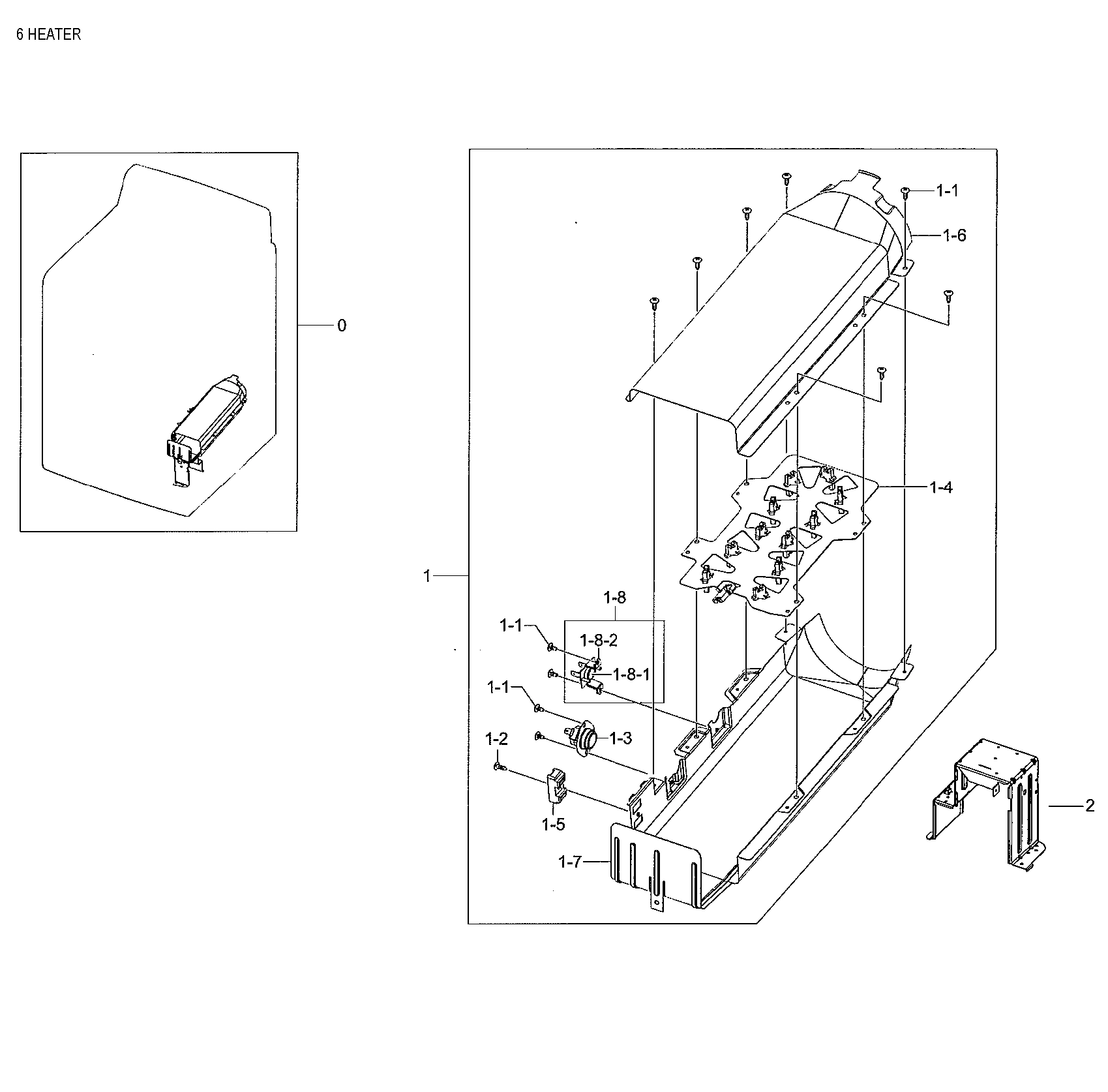 6 HEATER

0

1-1
1-6
1-4
1
1-8
1-1
1-8-2
1-8-1
1-1
1-3
1-2
1-5
1-7
2