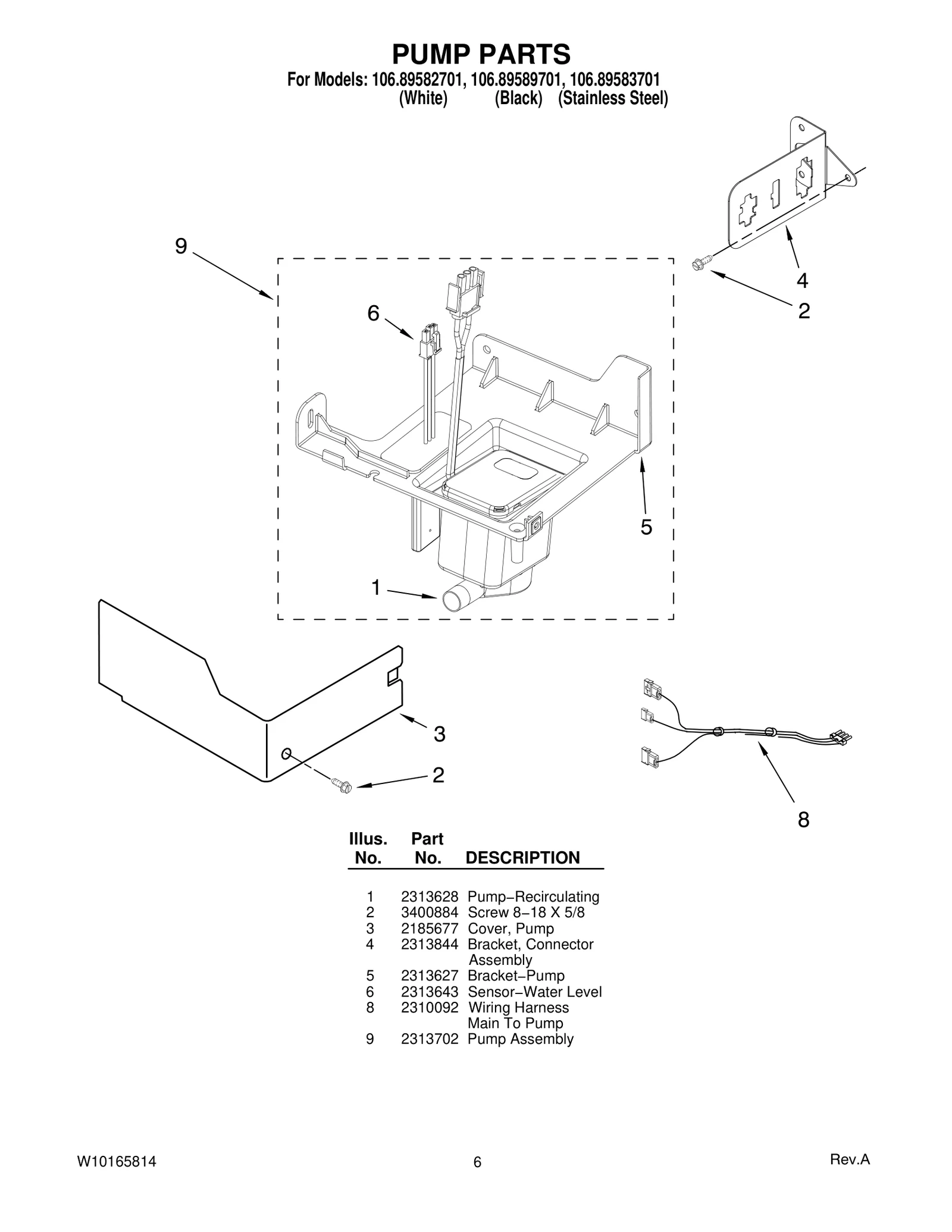 PUMP PARTS
For Models: 106.89582701, 106.89589701, 106.89583701
(White) (Black) (Stainless Steel)

9
6
4
2
5
1
3
2
8

| Illus. No. | Part No. | DESCRIPTION |
|---|---|---|
| 1 | 2313628 | Pump−Recirculating |
| 2 | 3400884 | Screw 8−18 X 5/8 |
| 3 | 2185677 | Cover, Pump |
| 4 | 2313844 | Bracket, Connector Assembly |
| 5 | 2313627 | Bracket−Pump |
| 6 | 2313643 | Sensor−Water Level |
| 8 | 2310092 | Wiring Harness Main To Pump |
| 9 | 2313702 | Pump Assembly |

W10165814
6
Rev.A