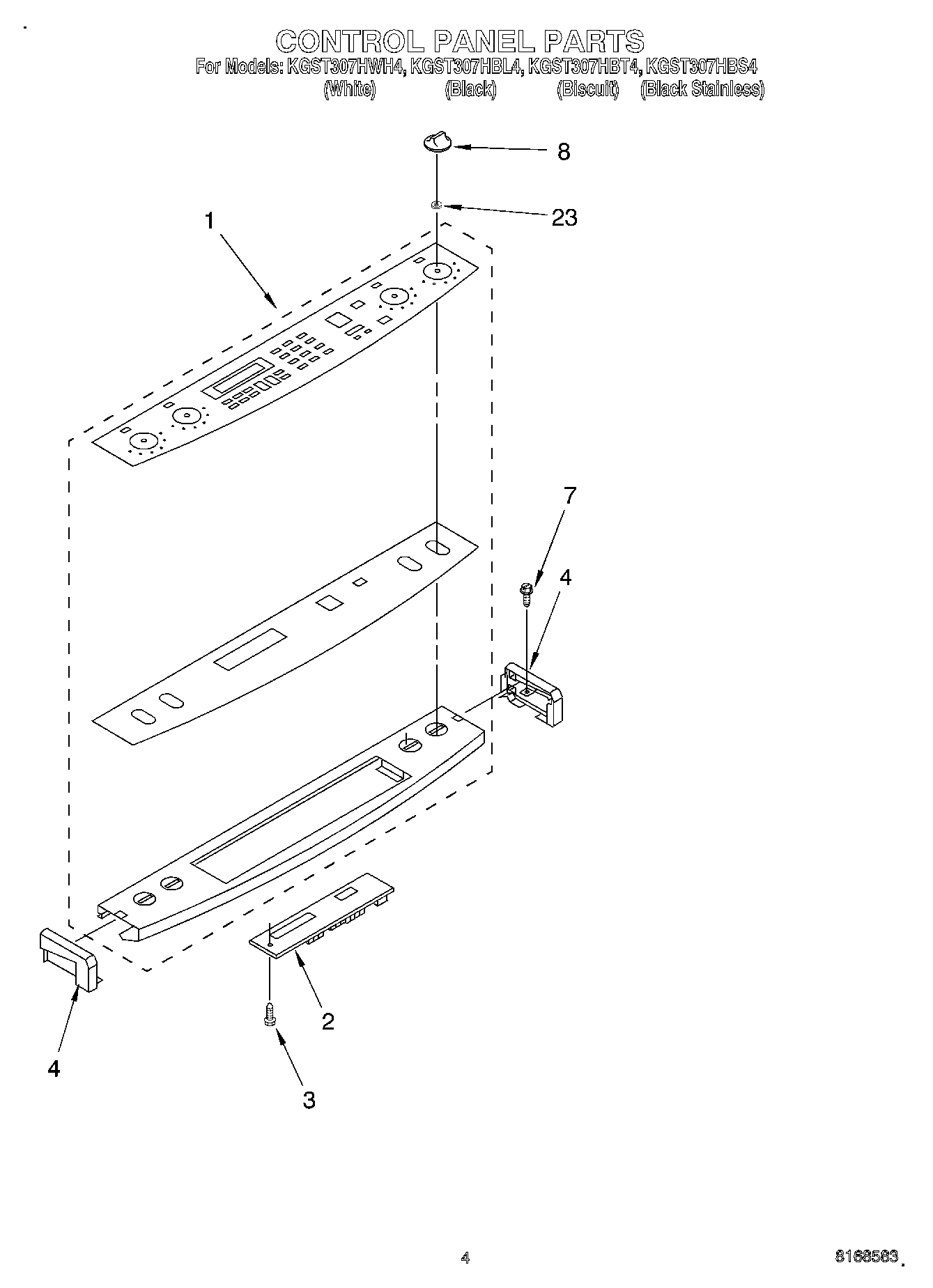 CONTROL PANEL PARTS
For Models: KGST307HWH4, KGST307HBL4, KGST307HBT4, KGST307HBS4
(White) (Black) (Biscuit) (Black Stainless)

8
23
1
7
4
2
4
3

4
8168583