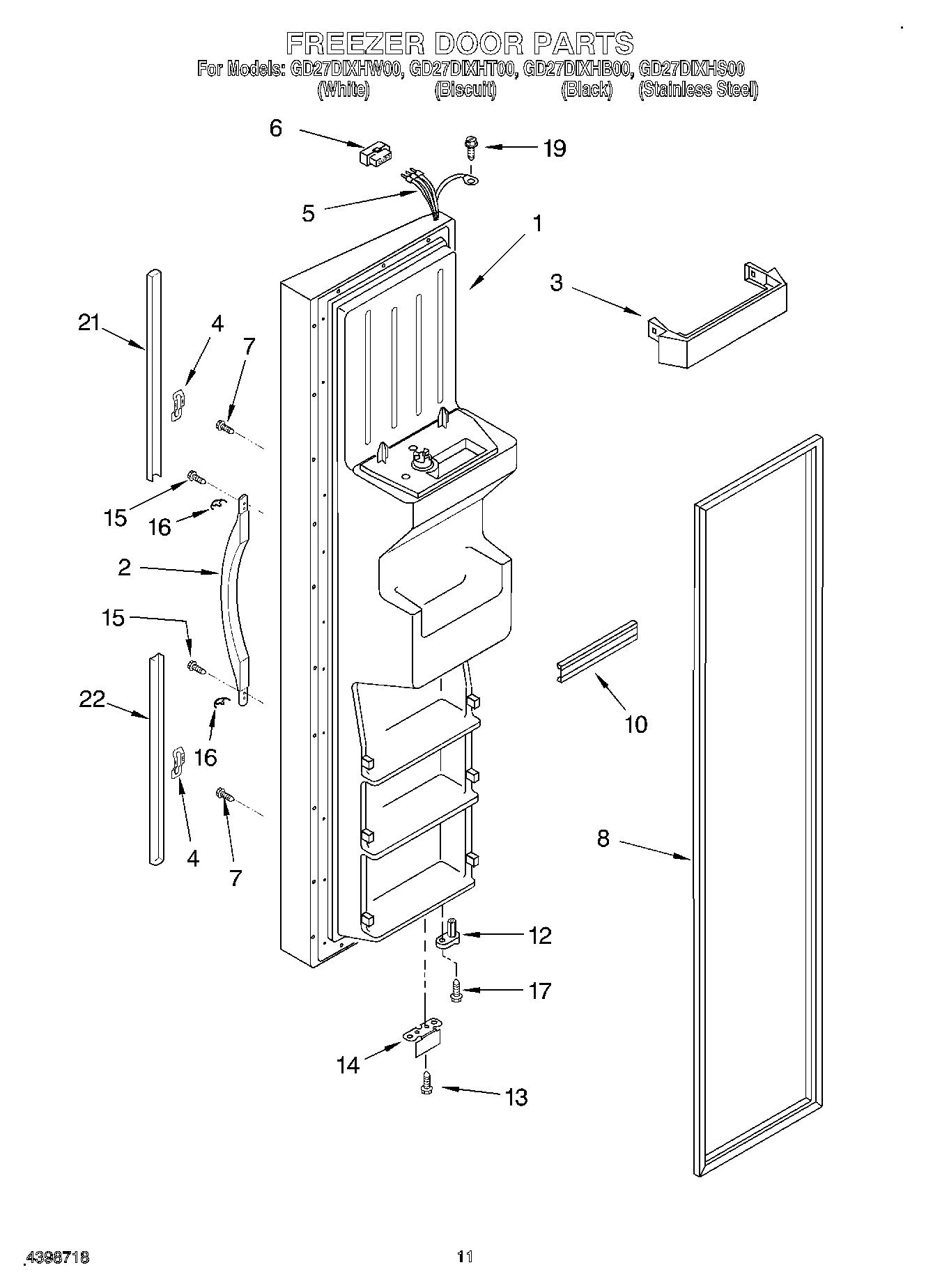 FREEZER DOOR PARTS

For Models: GD27DIXHW00, GD27DIXHT00, GD27DIXHB00, GD27DIXHS00
(White) (Biscuit) (Black) (Stainless Steel)

6
19
5
1
3
21
4
7
15
16
2
15
22
16
4
7
10
8
12
17
14
13

4398718

11