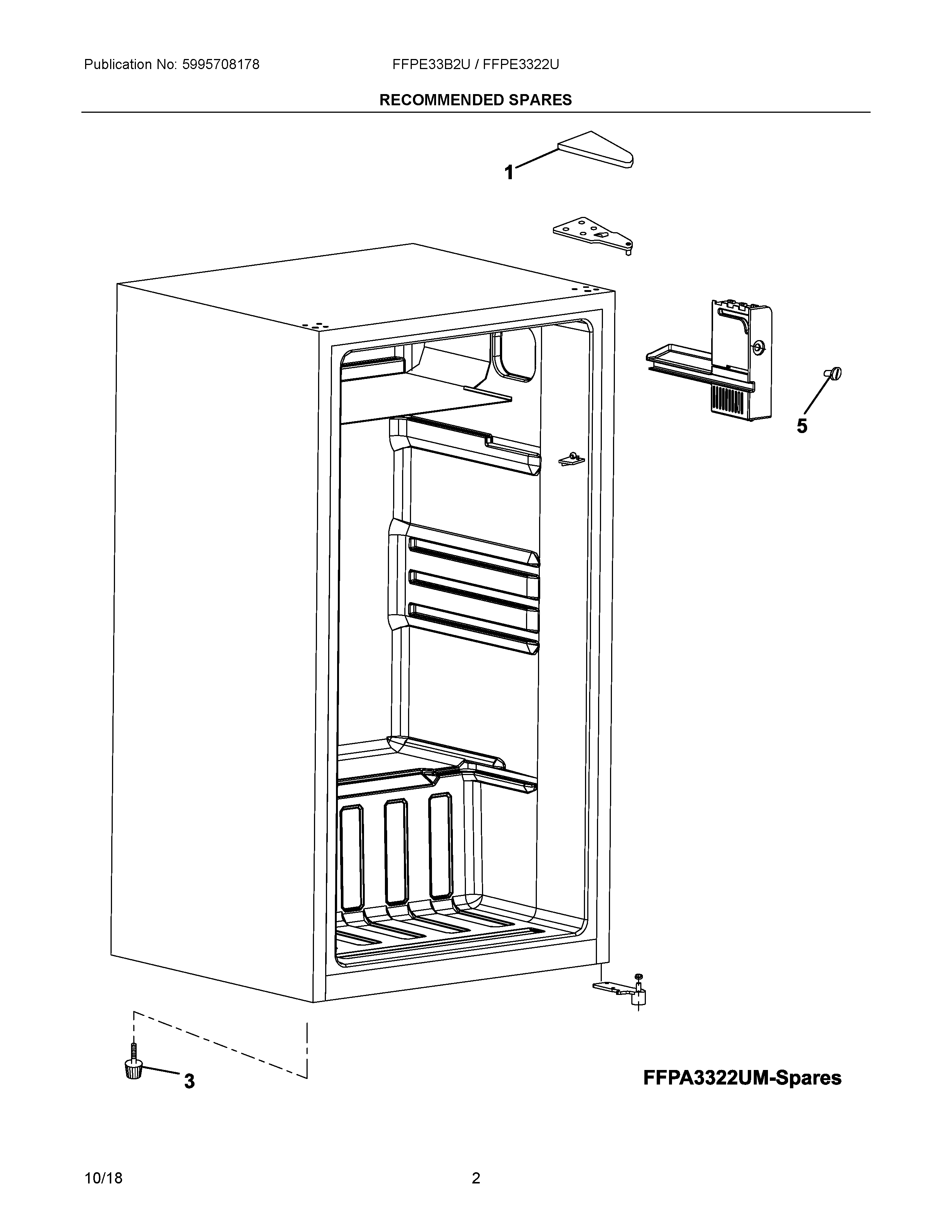 Publication No: 5995708178

FFPE33B2U / FFPE3322U

RECOMMENDED SPARES

1

5

3

FFPA3322UM-Spares

10/18

2