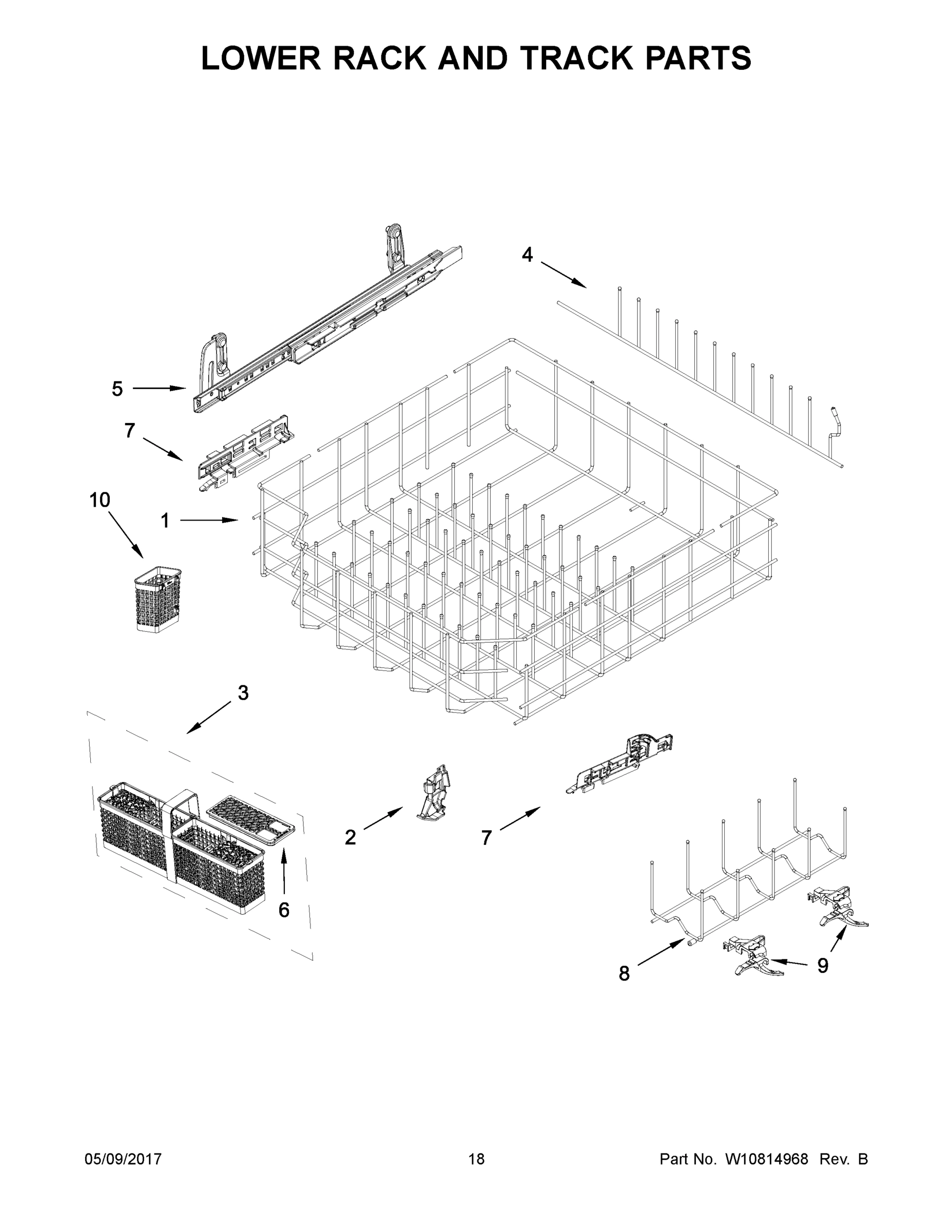 LOWER RACK AND TRACK PARTS

4

5

7

10

1

3

2

7

6

8

9

05/09/2017

18

Part No. W10814968 Rev. B