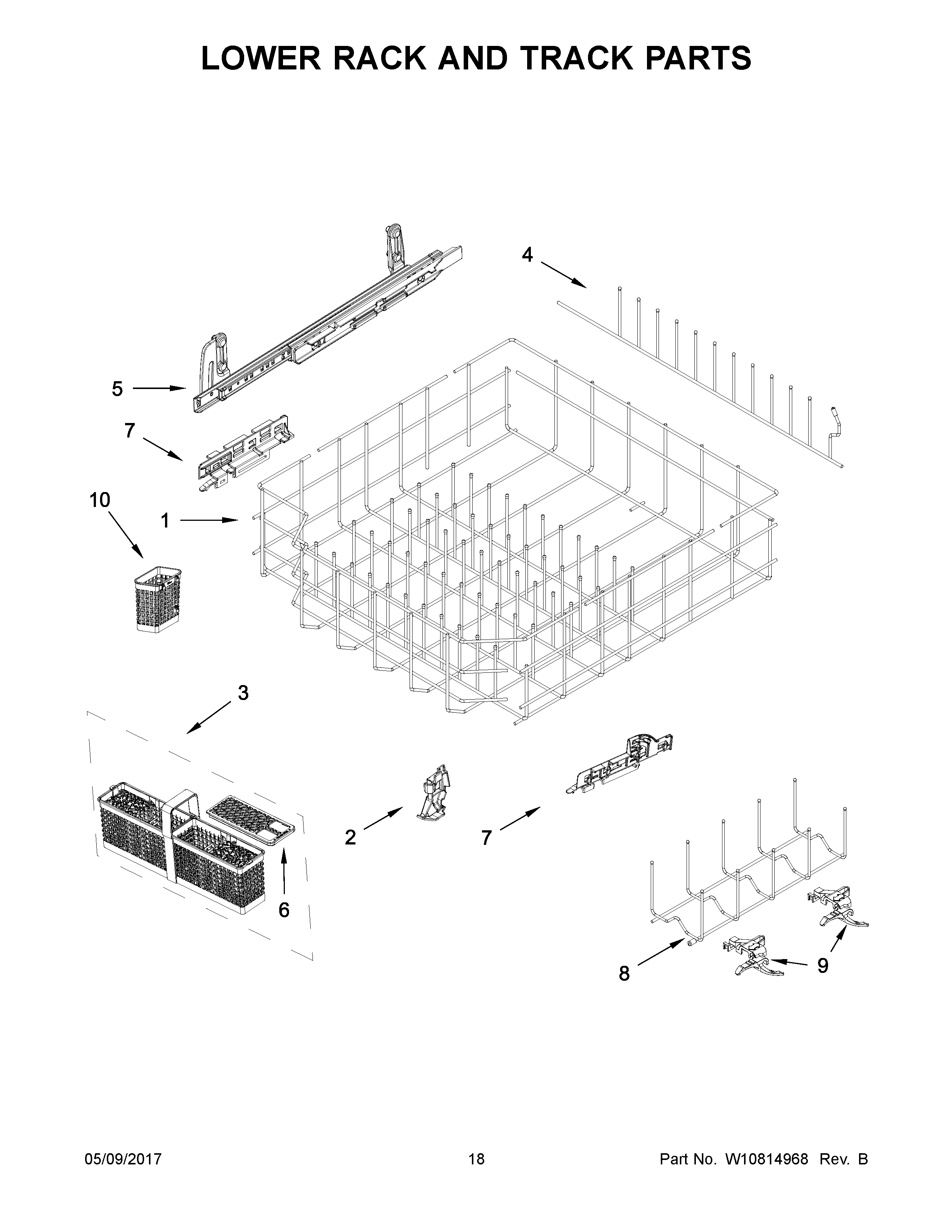 LOWER RACK AND TRACK PARTS

4

5

7

10

1

3

2

7

6

8

9

05/09/2017

18

Part No. W10814968 Rev. B