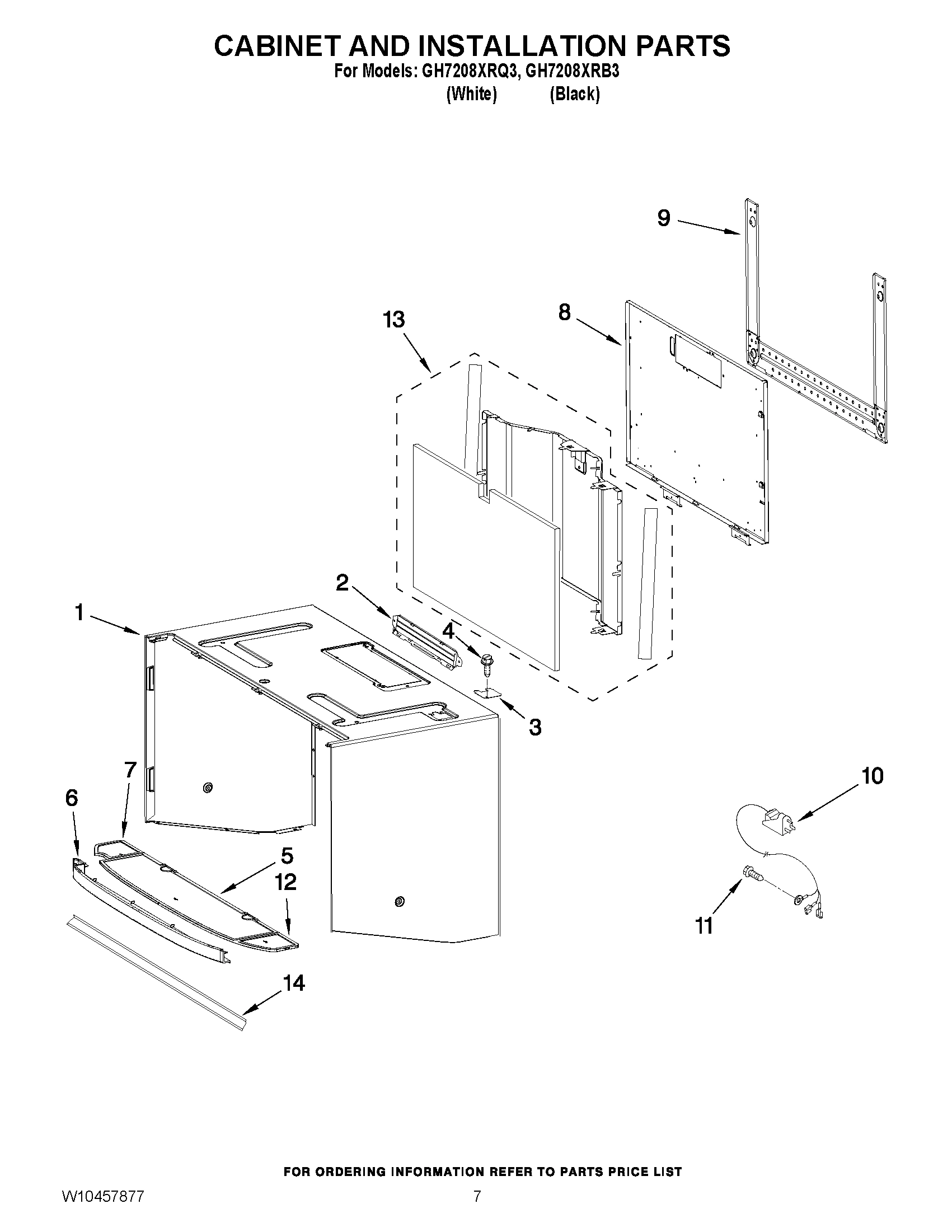 CABINET AND INSTALLATION PARTS
For Models: GH7208XRQ3, GH7208XRB3
(White) (Black)

9

13

8

2

1

4

3

7

6

5

12

10

11

14

FOR ORDERING INFORMATION REFER TO PARTS PRICE LIST

W10457877

7