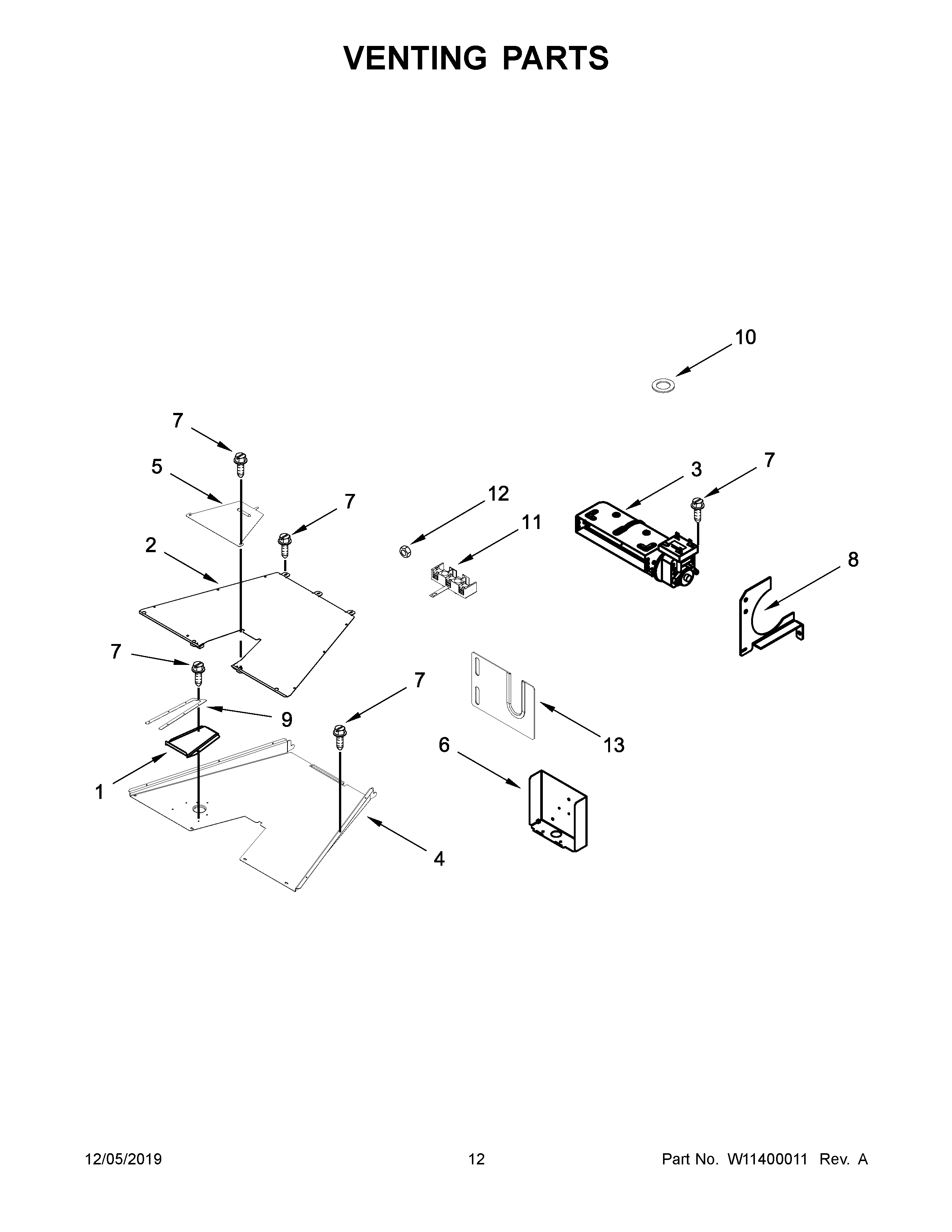 VENTING PARTS

10

7

5

7

3

7

12

11

2

8

7

7

9

13

6

1

4

12/05/2019

12

Part No. W11400011 Rev. A