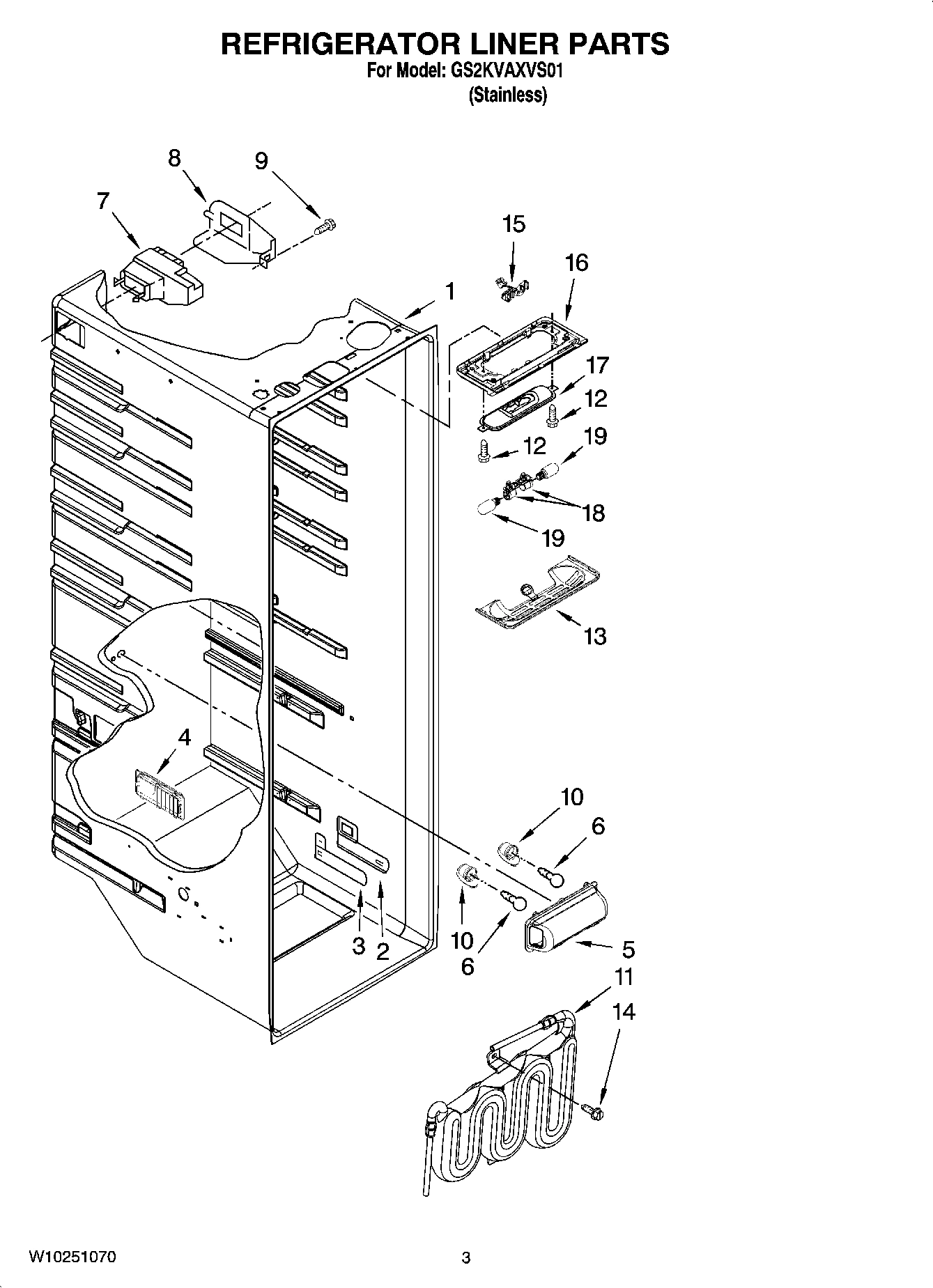 REFRIGERATOR LINER PARTS
For Model: GS2KVAXVS01
(Stainless)

8
9
7
15
16
1
17
12
12
19
18
19
13
4
10
6
10
6
3
2
5
11
14

W10251070
3