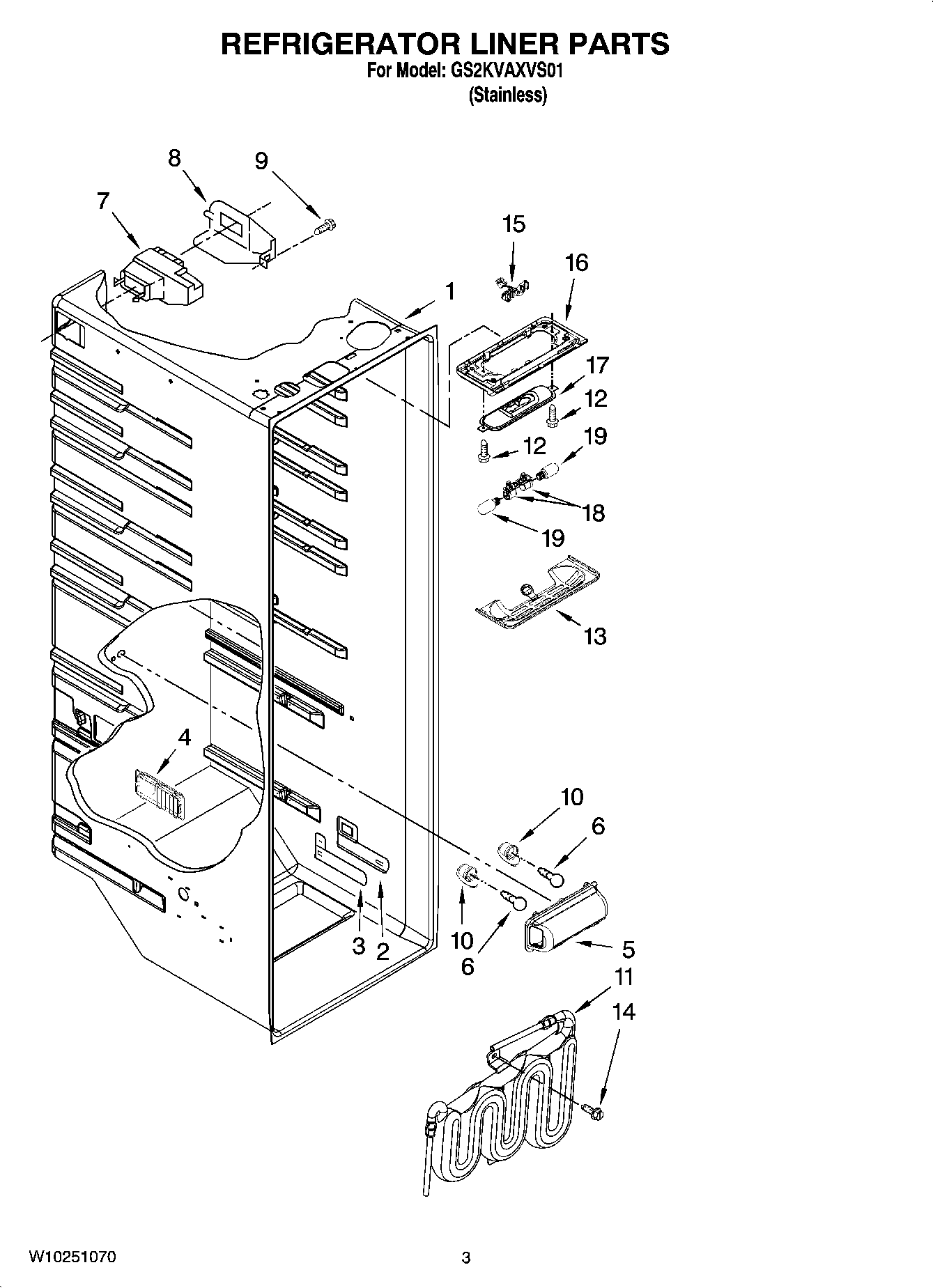 REFRIGERATOR LINER PARTS
For Model: GS2KVAXVS01
(Stainless)

8
9
7
15
16
1
17
12
12
19
18
19
13
4
10
6
10
6
3
2
5
11
14

W10251070
3