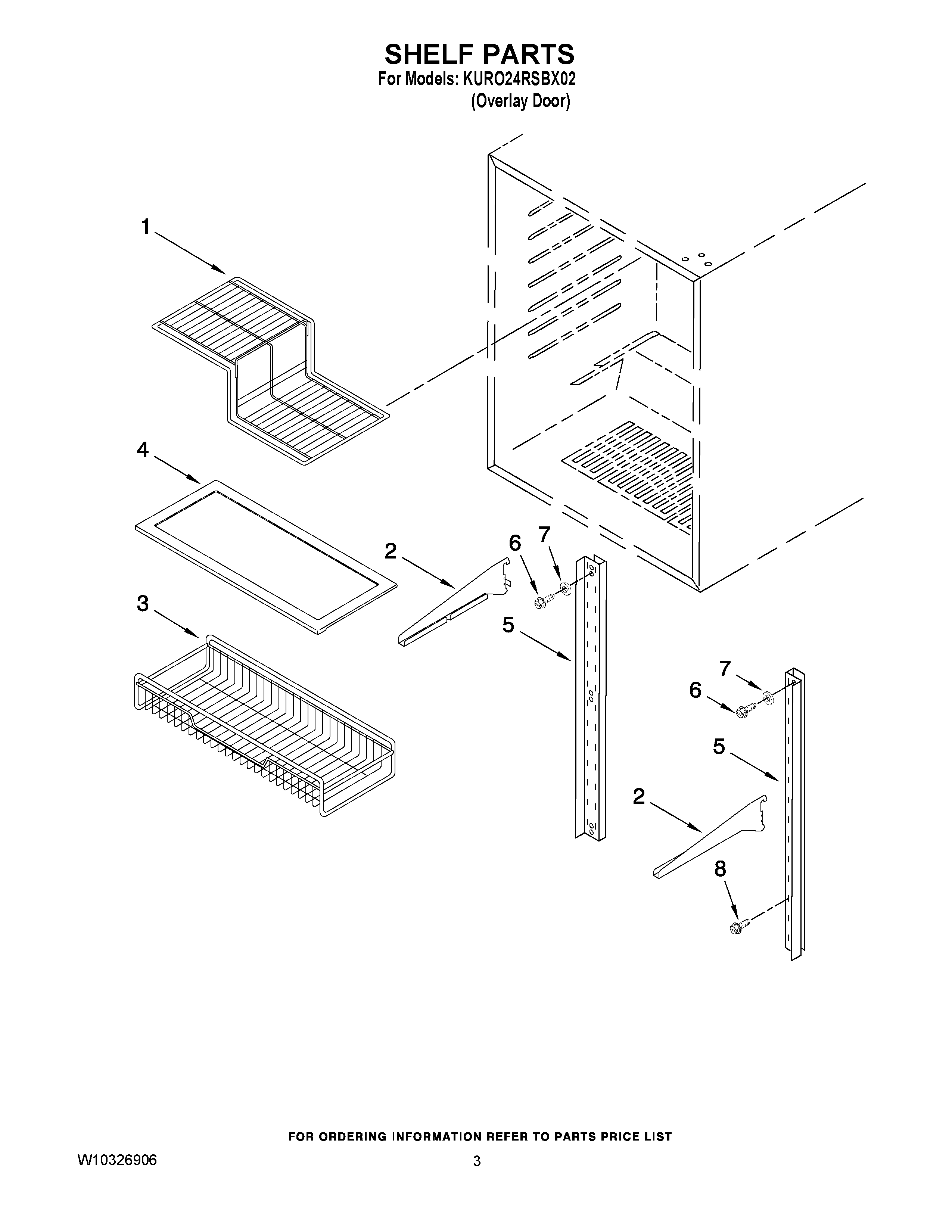 SHELF PARTS
For Models: KURO24RSBX02
(Overlay Door)

1

4

2

6

7

3

5

7

6

5

2

8

FOR ORDERING INFORMATION REFER TO PARTS PRICE LIST

W10326906

3