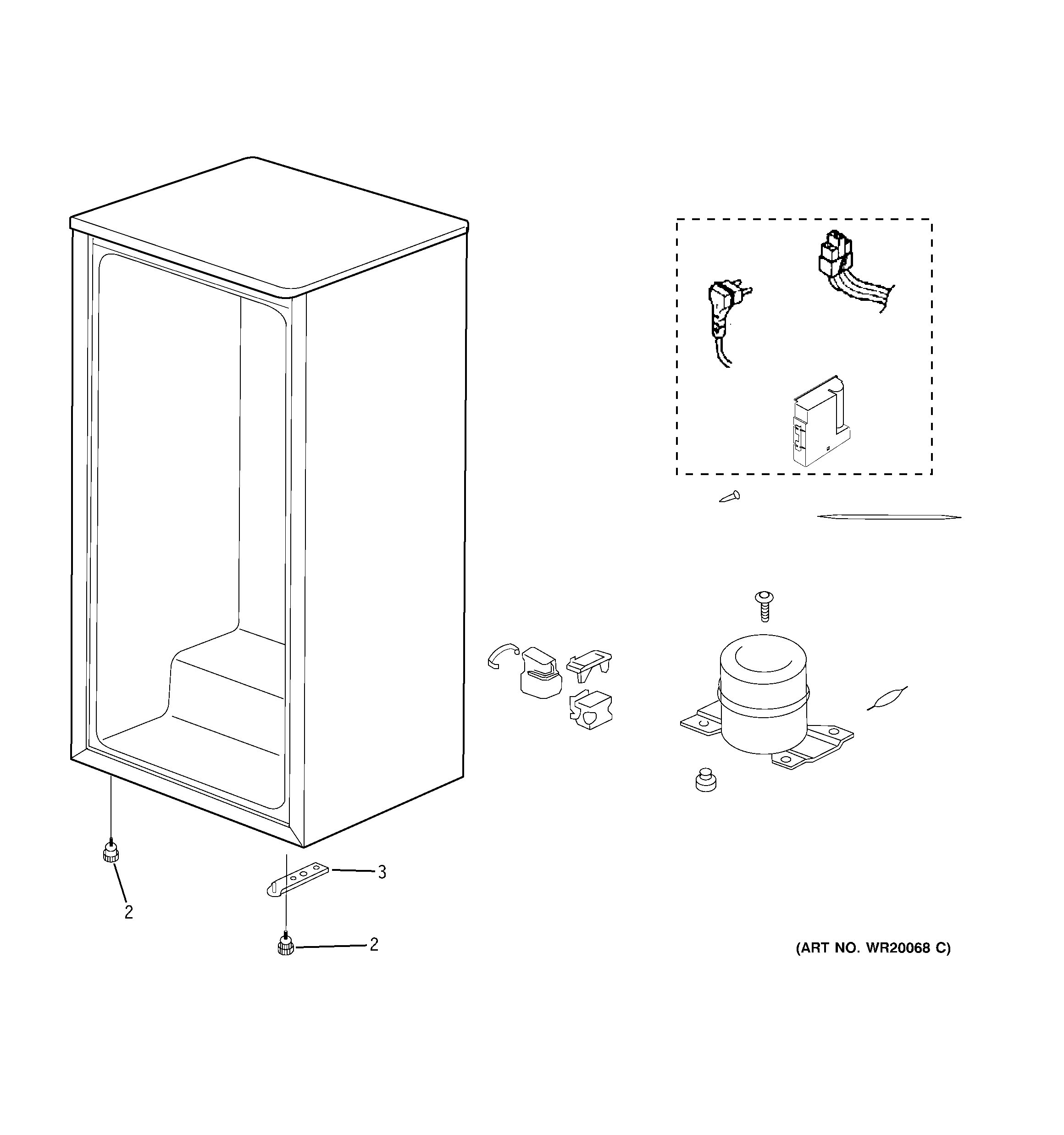 3

2

2

(ART NO. WR20068 C)