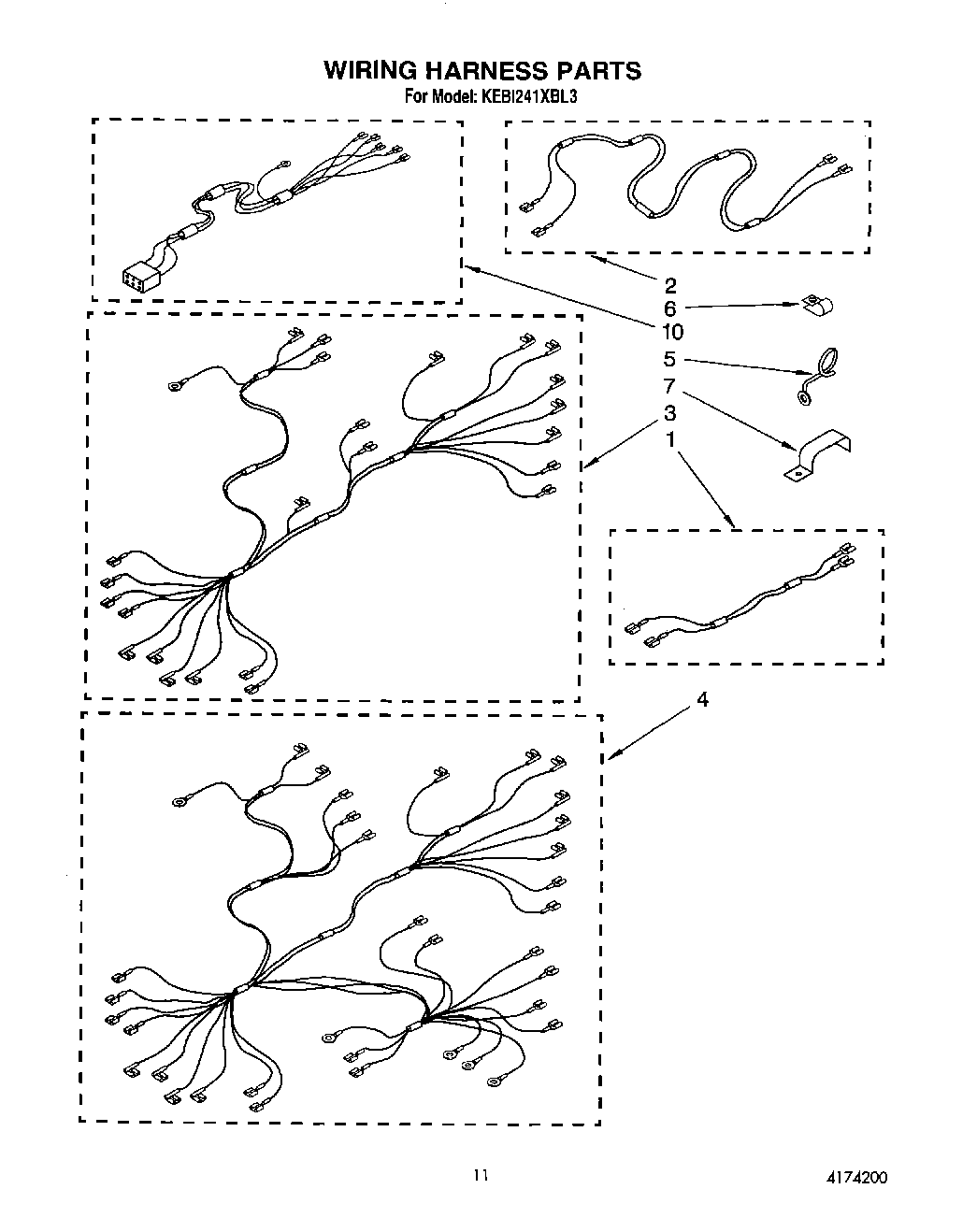 WIRING HARNESS PARTS
For Model: KEBI241XBL3

2
6
10
5
7
3
1

4

11

4174200