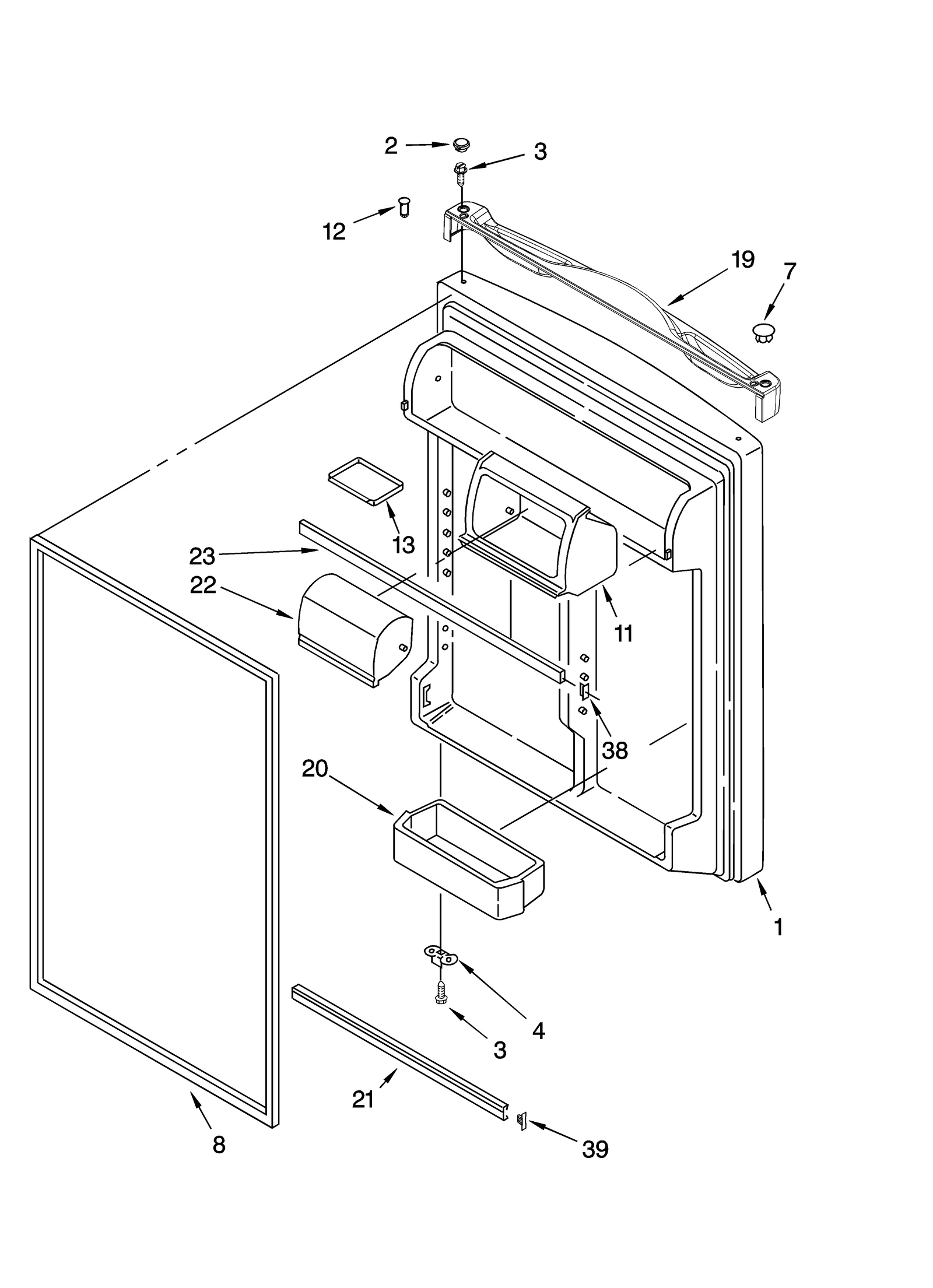 2
3
12
19
7
13
23
22
11
38
20
1
4
3
21
8
39