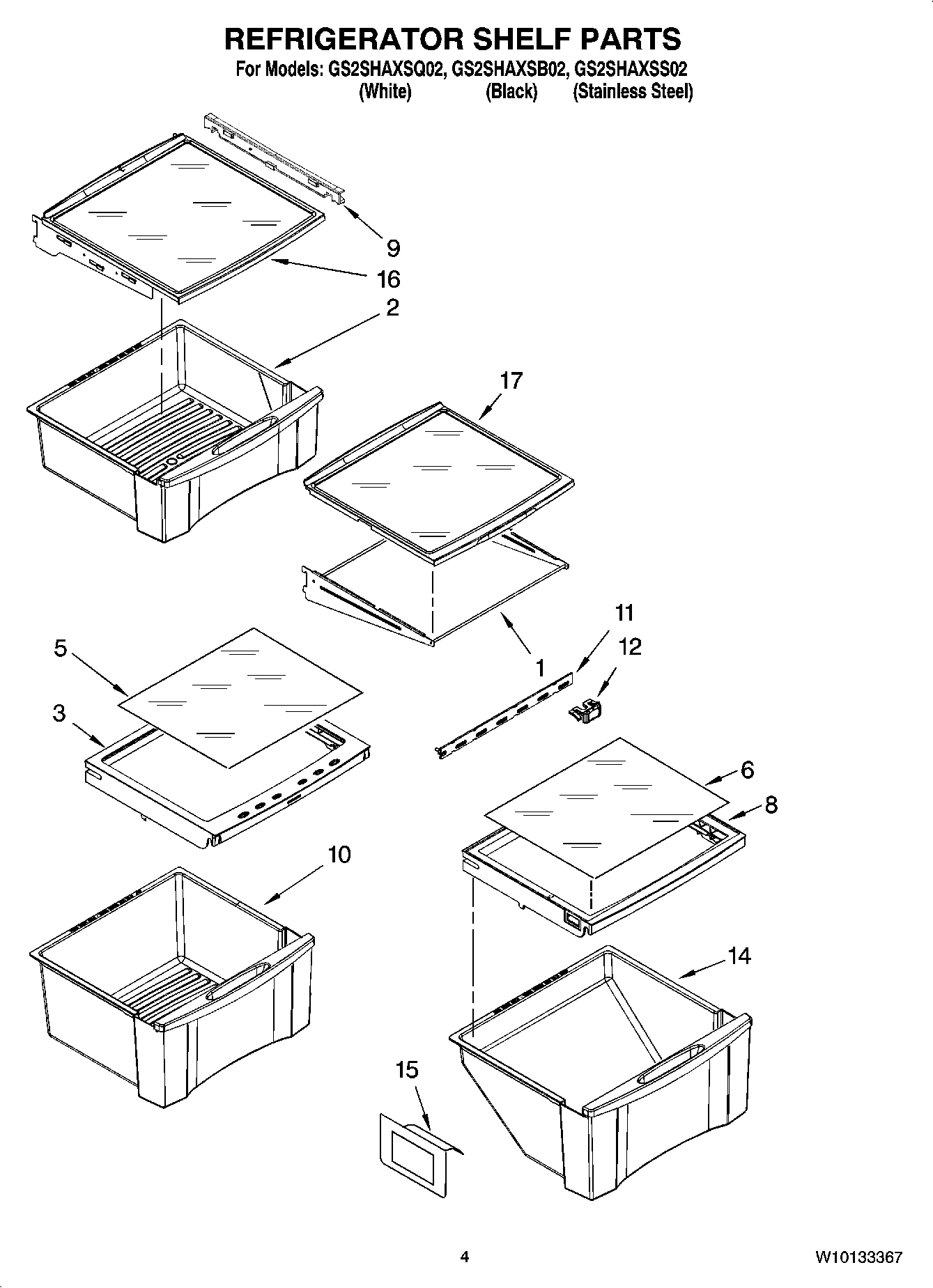 REFRIGERATOR SHELF PARTS

For Models: GS2SHAXSQ02, GS2SHAXSB02, GS2SHAXSS02
(White) (Black) (Stainless Steel)

9
16
2
17
11
12
1
5
3
6
8
10
14
15

4

W10133367