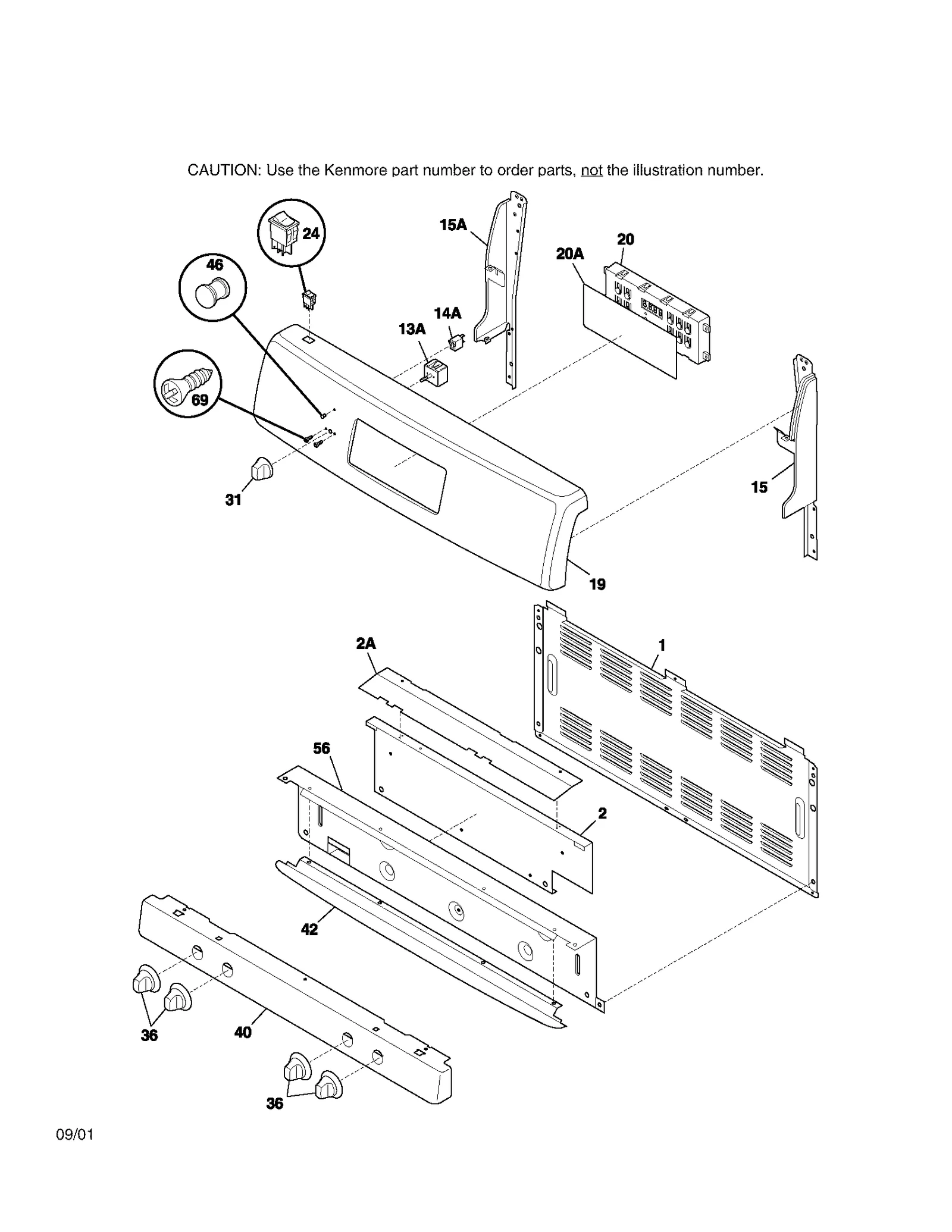 CAUTION: Use the Kenmore part number to order parts, not the illustration number.

24
15A
20
20A
46
14A
13A
69
31
15
19
2A
1
56
2
42
36
40
36

09/01