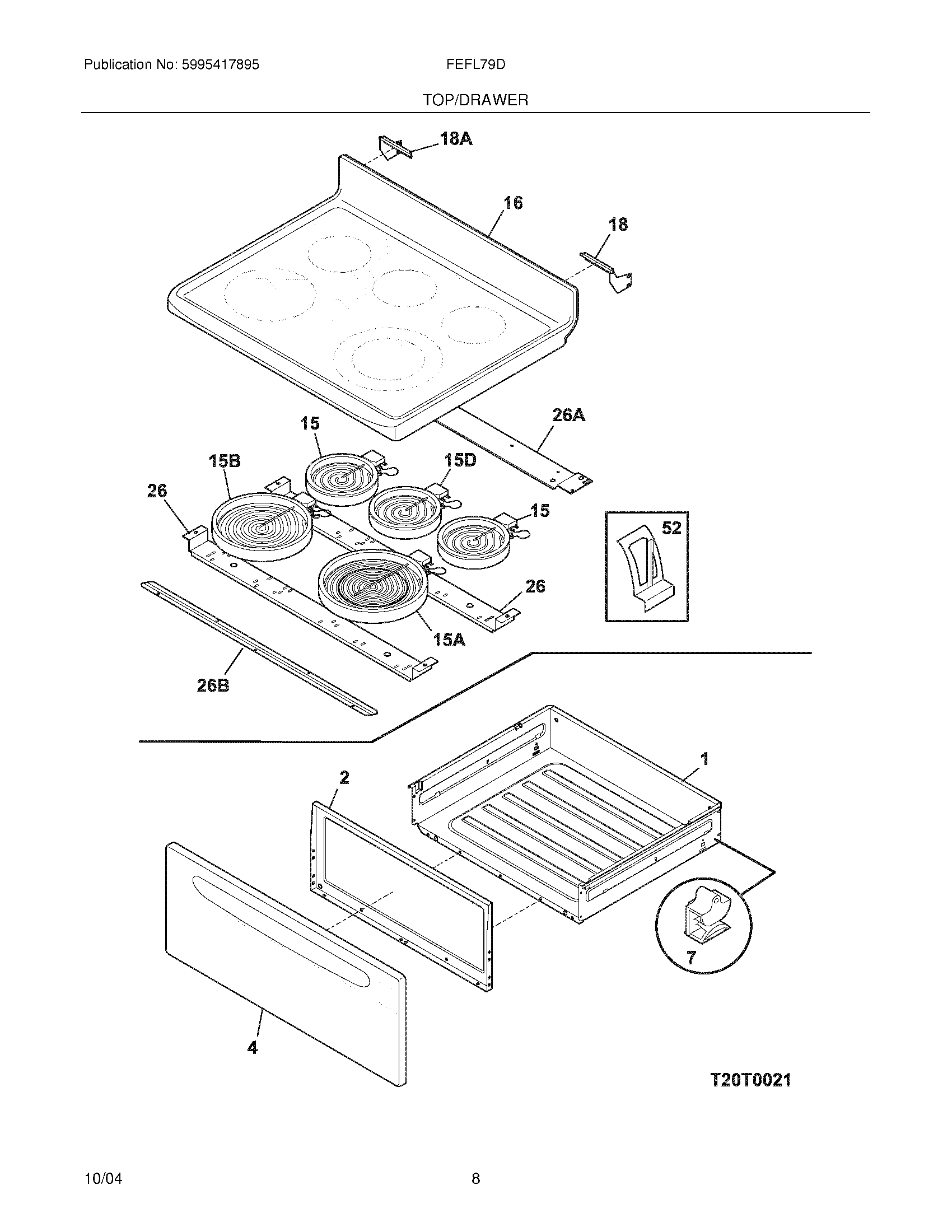 Publication No: 5995417895

FEFL79D

TOP/DRAWER

18A

16

18

26A

15

15B

15D

26

15

52

26

15A

26B

1

2

7

4

T20T0021

10/04

8