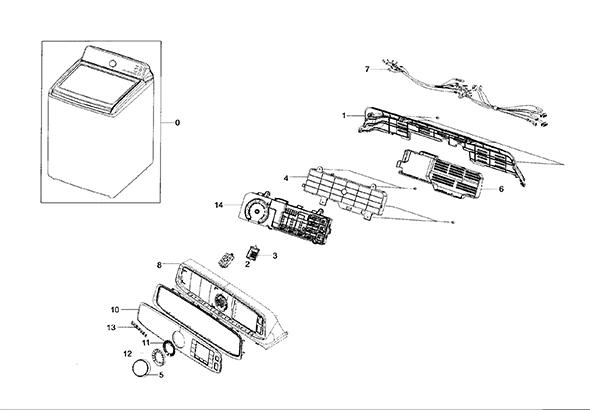 0
7
1
6
4
14
3
2
8
10
13
11
12
5