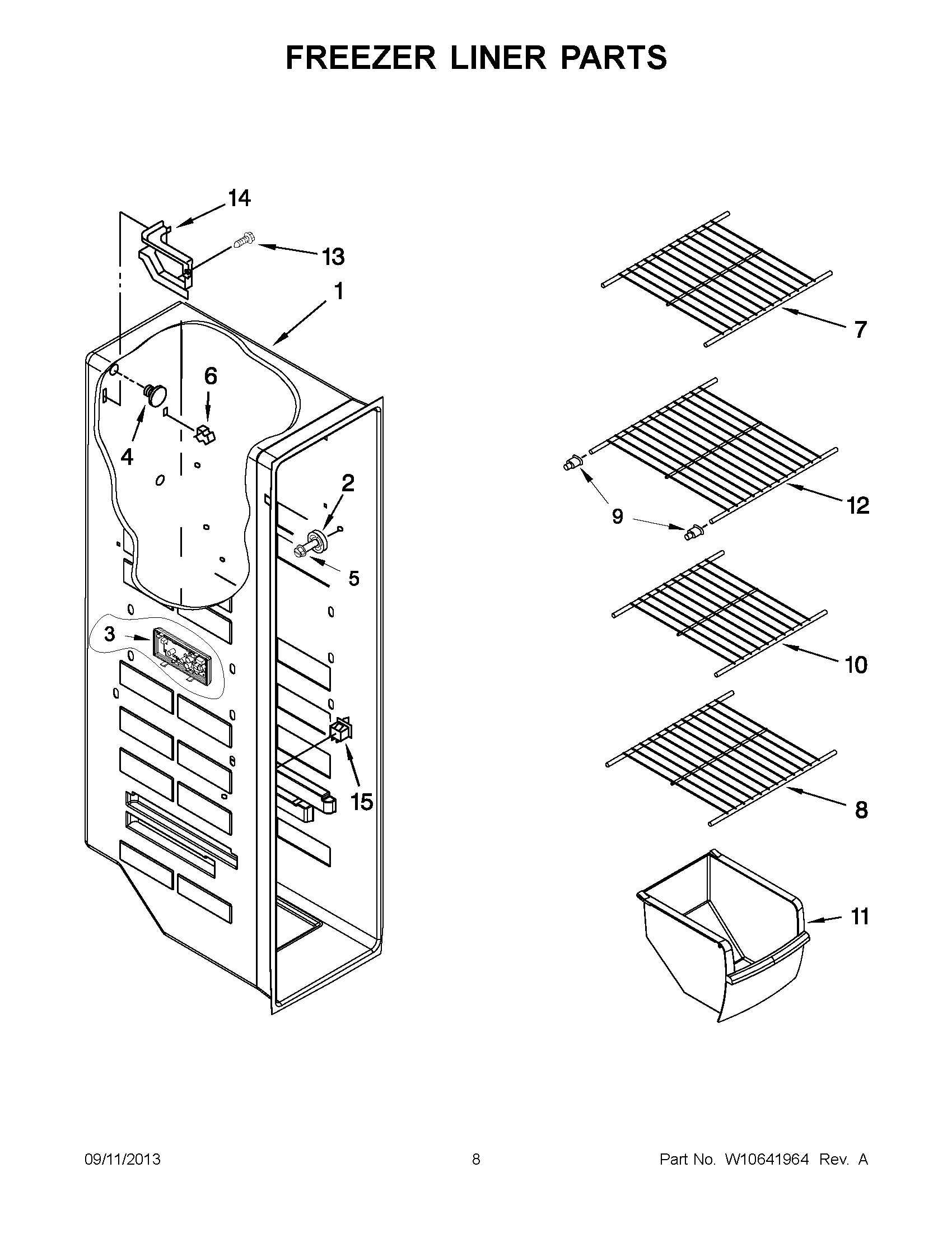 FREEZER LINER PARTS

14
13
1
6
4
2
5
3
15
7
9
12
10
8
11

09/11/2013
8
Part No. W10641964 Rev. A