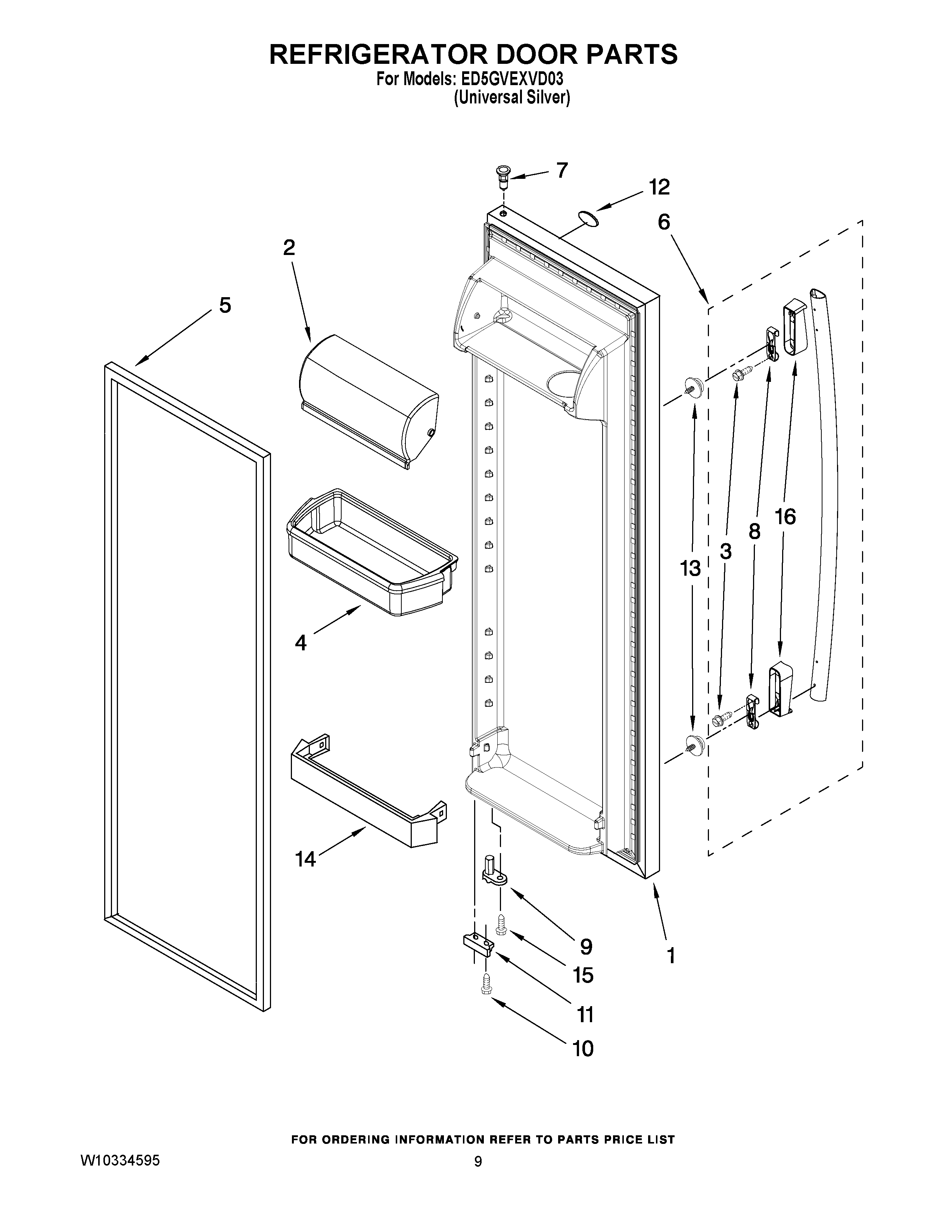 REFRIGERATOR DOOR PARTS
For Models: ED5GVEXVD03
(Universal Silver)

7
12
6
2
5
16
8
3
13
4
14
9
1
15
11
10

FOR ORDERING INFORMATION REFER TO PARTS PRICE LIST

W10334595
9