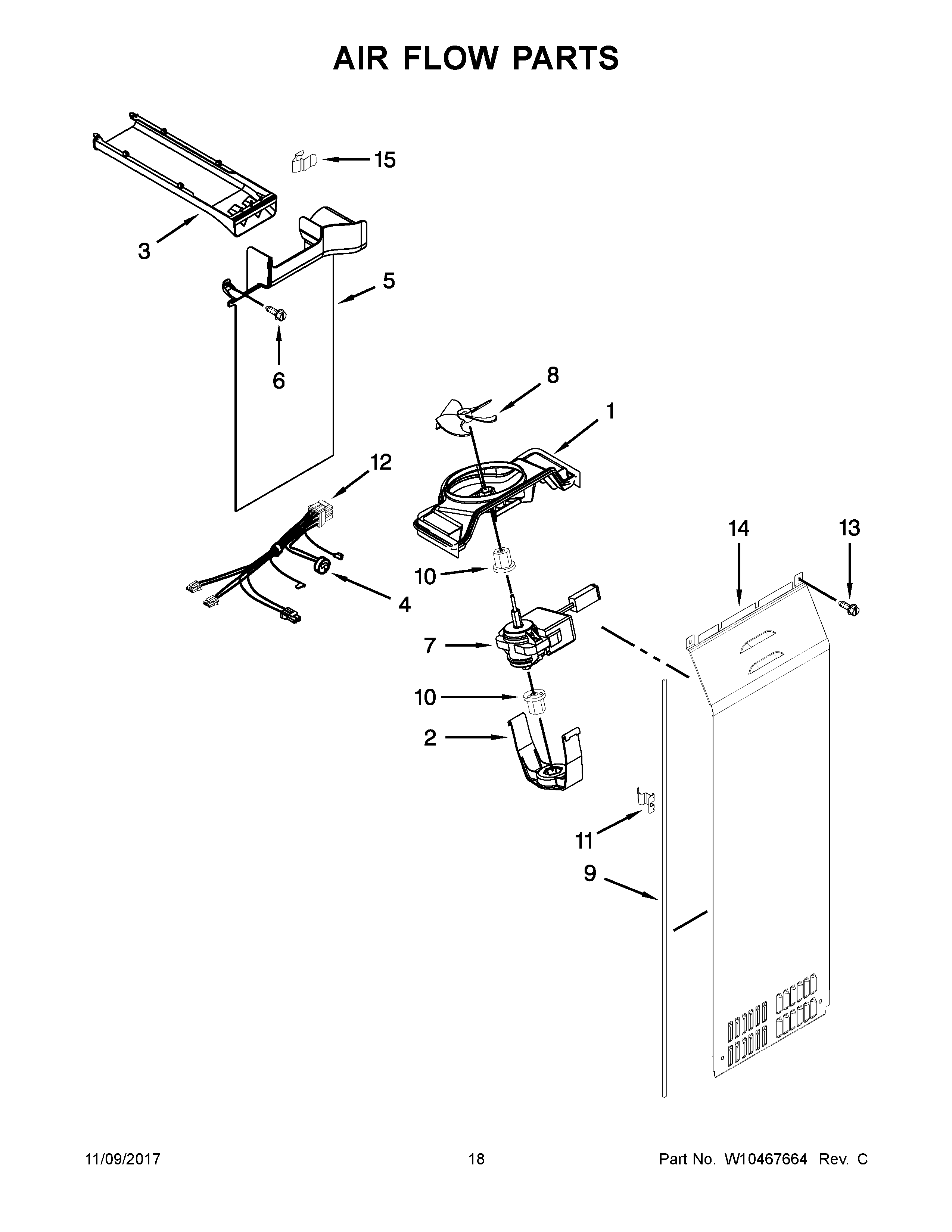 AIR FLOW PARTS

15

3

5

6

8

1

12

14

13

10

4

7

10

2

11

9

11/09/2017

18

Part No. W10467664 Rev. C