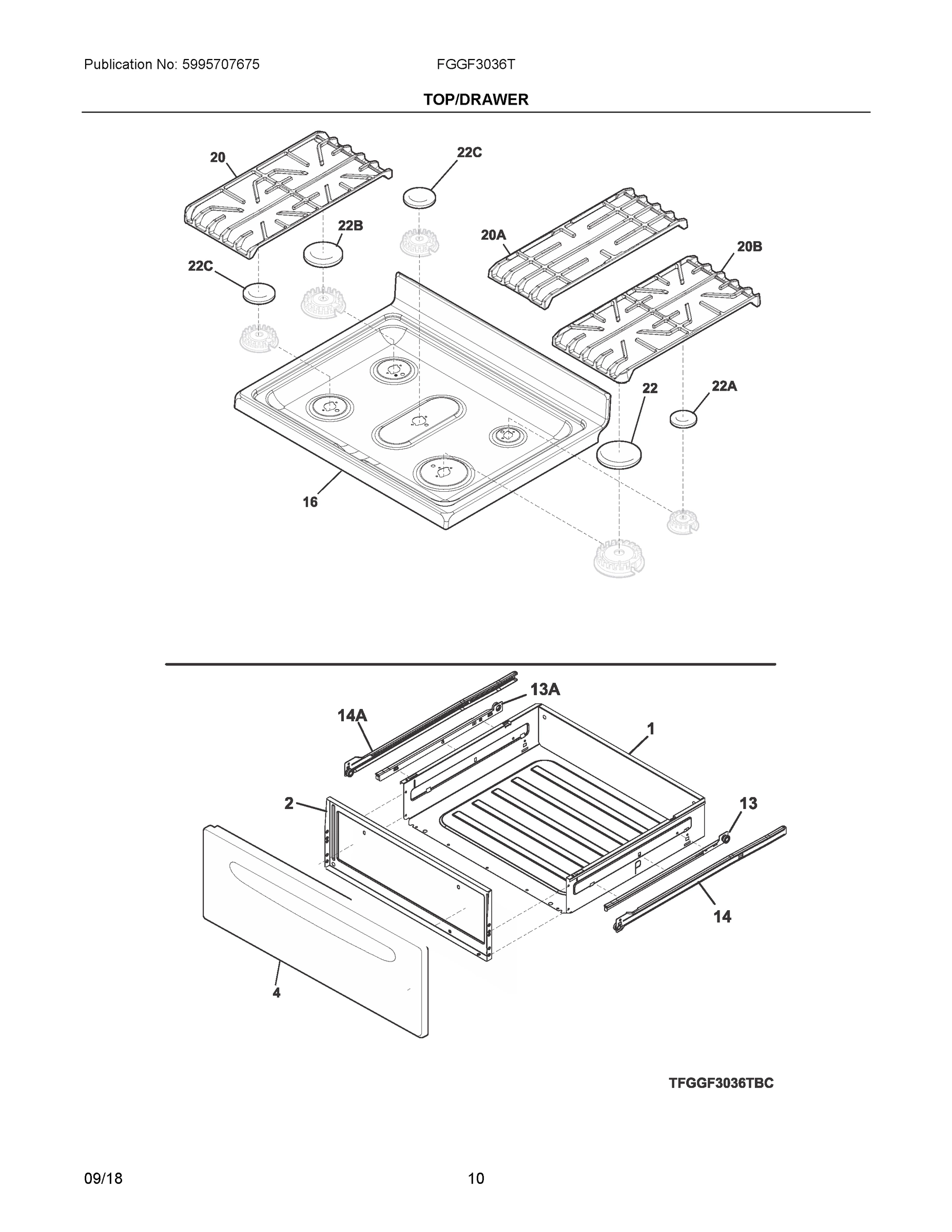 Publication No: 5995707675

FGGF3036T

TOP/DRAWER

20

22C

22B

20A

20B

22C

22

22A

16

13A

14A

1

2

13

14

4

TFGGF3036TBC

09/18

10