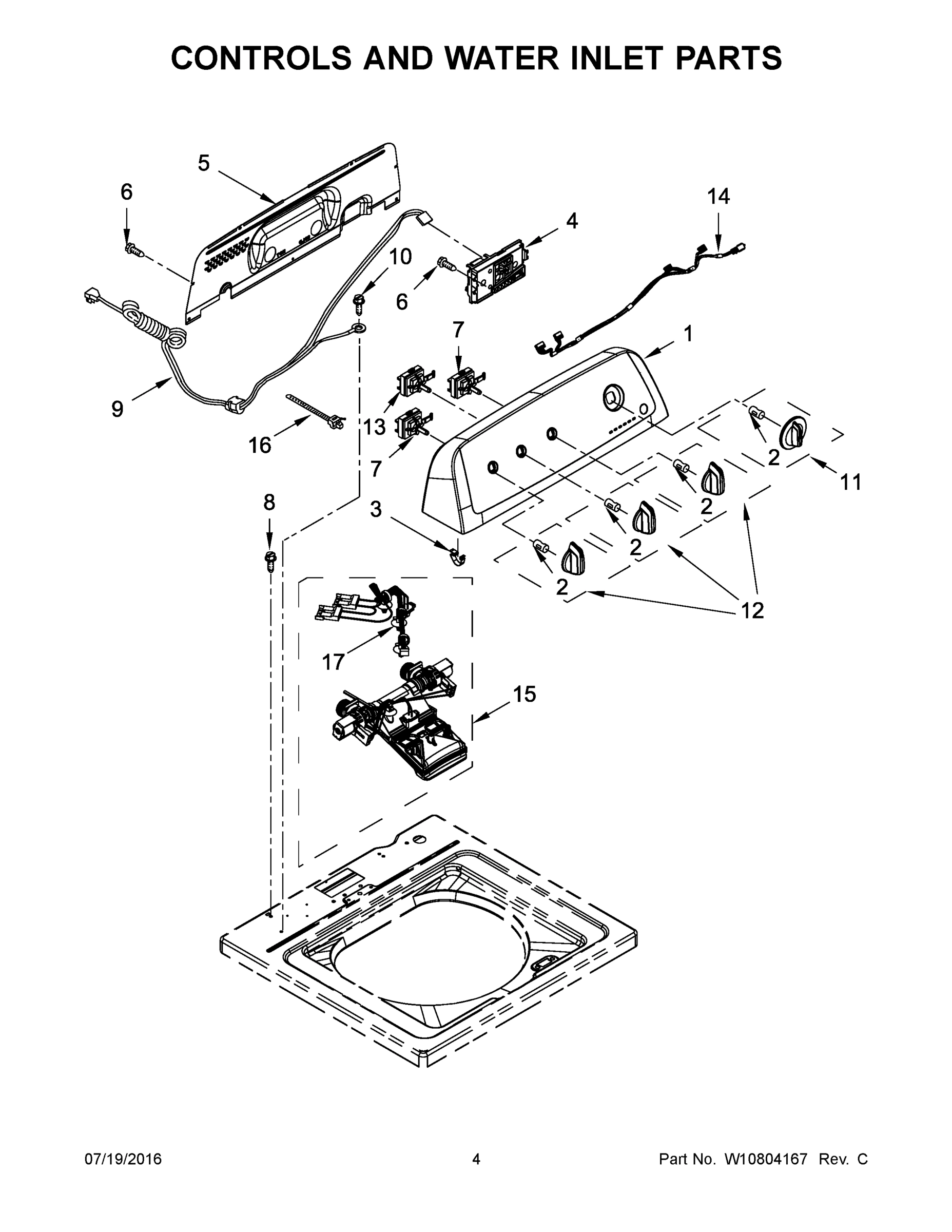 CONTROLS AND WATER INLET PARTS

5
6
14
4
10
6
7
1
9
13
16
7
2
11
2
8
3
2
2
12
17
15

07/19/2016
4
Part No. W10804167 Rev. C