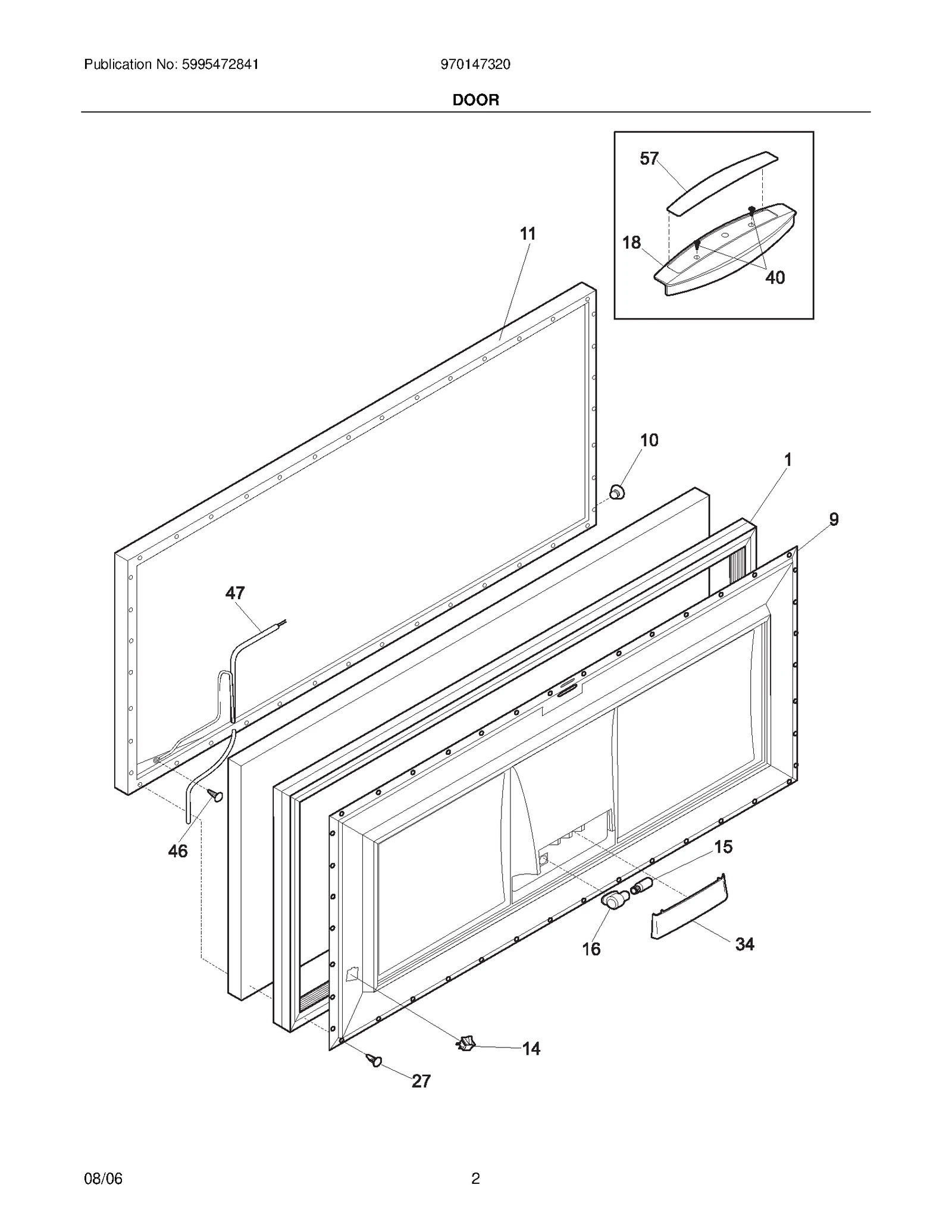 Publication No: 5995472841

970147320

DOOR

57

18

40

11

10

1

9

47

46

15

16

34

14

27

08/06

2