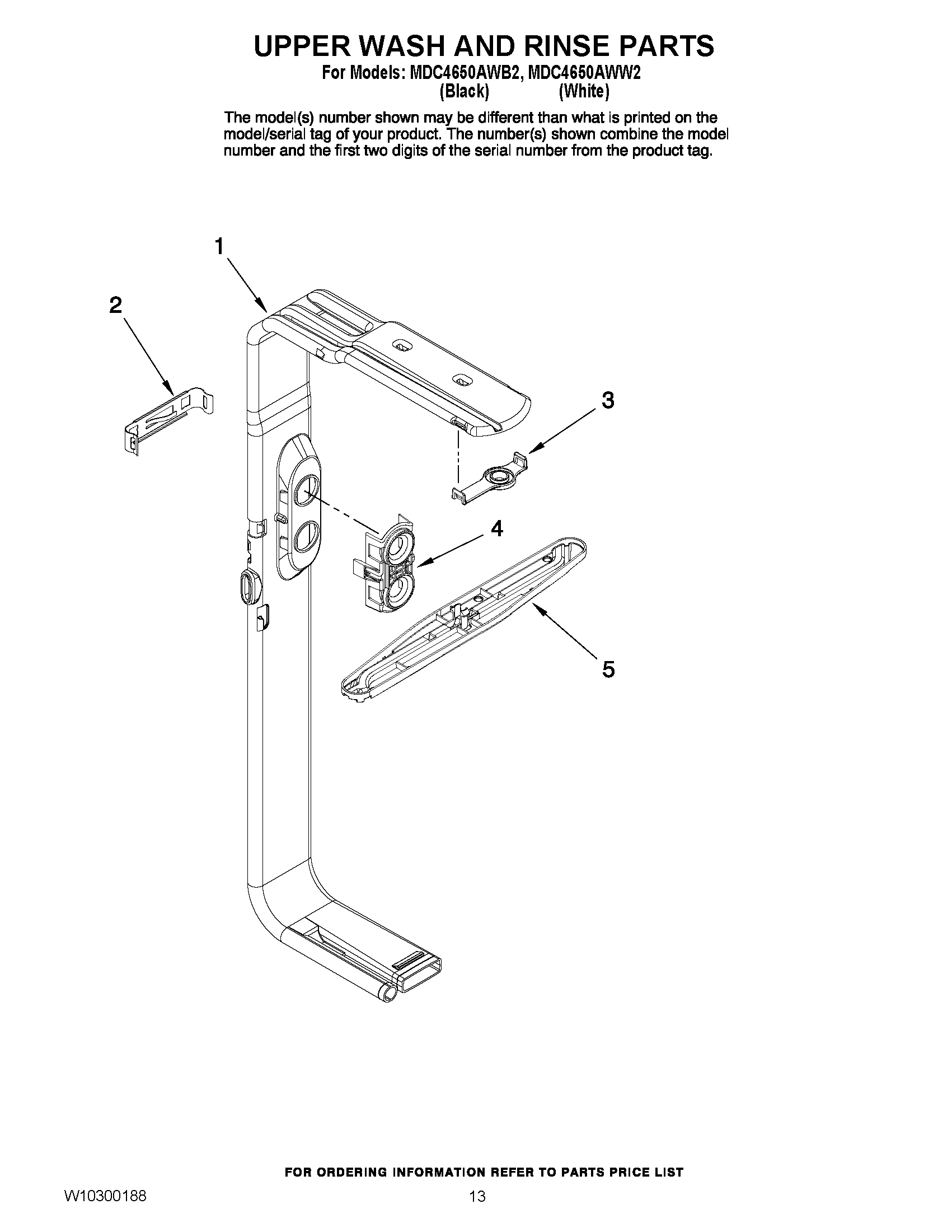 UPPER WASH AND RINSE PARTS

For Models: MDC4650AWB2, MDC4650AWW2
(Black) (White)

The model(s) number shown may be different than what is printed on the model/serial tag of your product. The number(s) shown combine the model number and the first two digits of the serial number from the product tag.

1

2

3

4

5

FOR ORDERING INFORMATION REFER TO PARTS PRICE LIST

W10300188

13