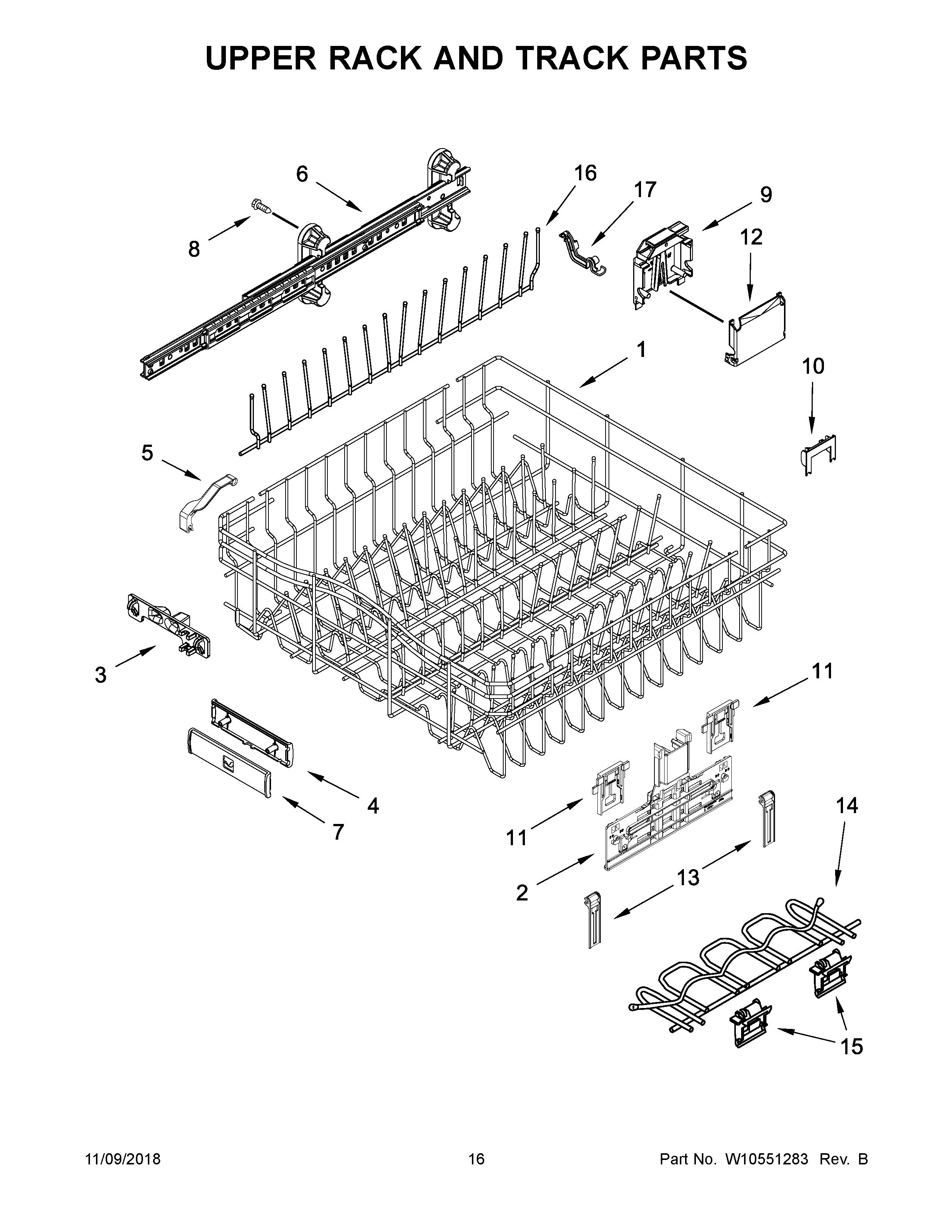 UPPER RACK AND TRACK PARTS

6
16
17
9
8
12
1
10
5
3
11
4
7
11
14
2
13
15

11/09/2018
16
Part No. W10551283 Rev. B