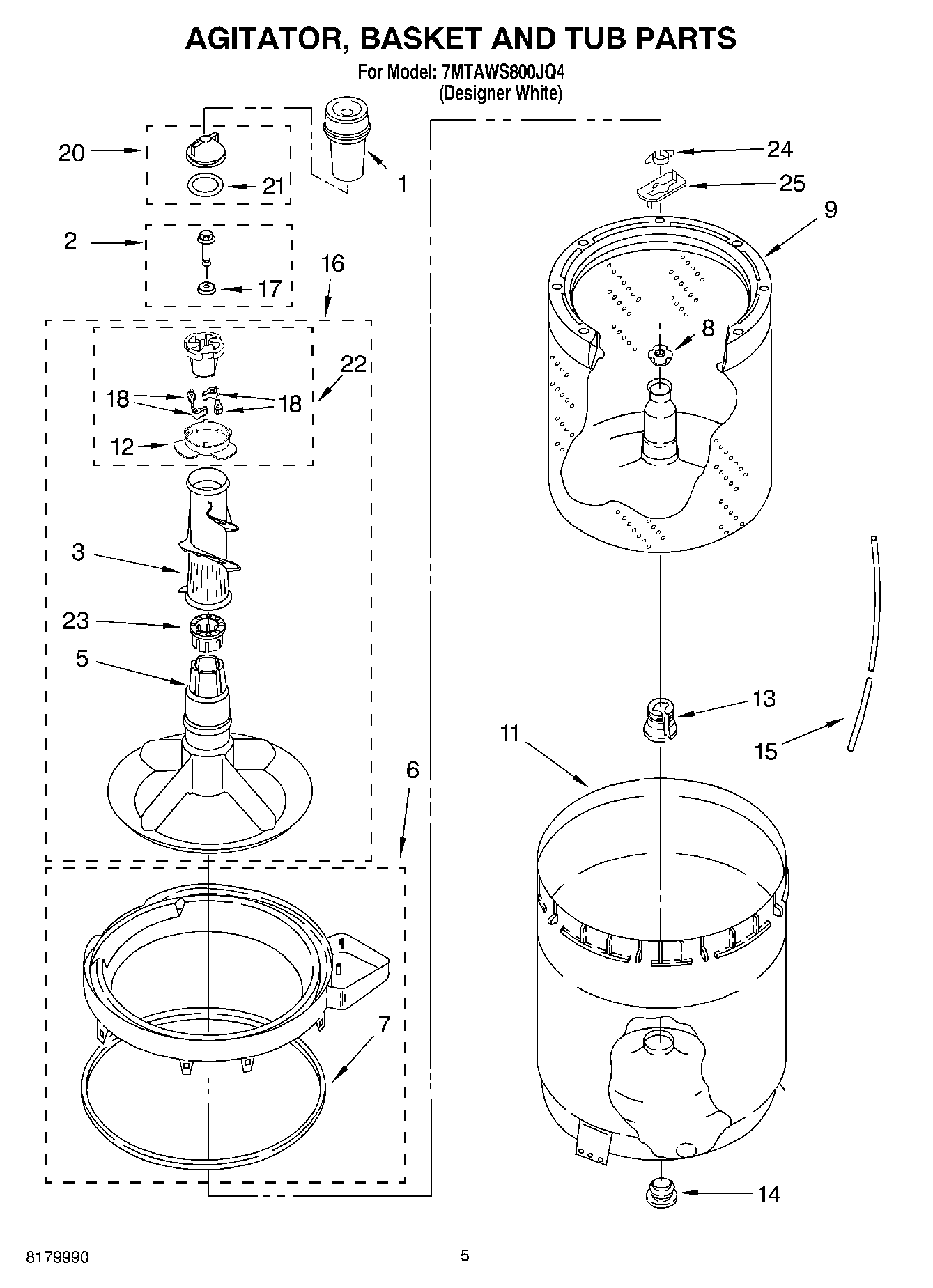 AGITATOR, BASKET AND TUB PARTS

For Model: 7MTAWS800JQ4
(Designer White)

20
21
1
2
17
16
22
18
18
12
3
23
5
6
7
24
25
9
8
13
11
15
14

8179990

5