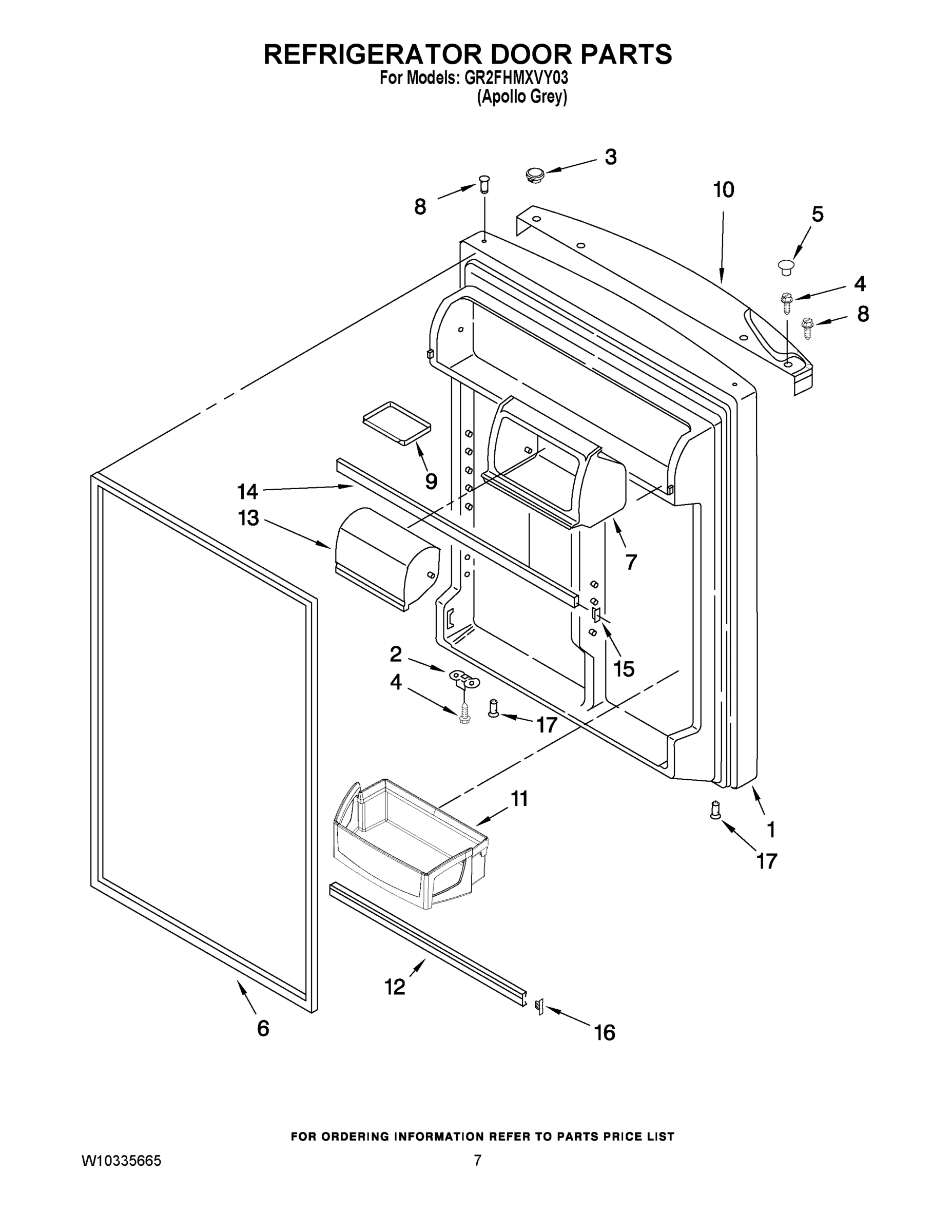 REFRIGERATOR DOOR PARTS
For Models: GR2FHMXVY03
(Apollo Grey)

3
8
10
5
4
8
9
14
13
7
15
2
4
17
11
1
17
12
6
16

FOR ORDERING INFORMATION REFER TO PARTS PRICE LIST

W10335665
7