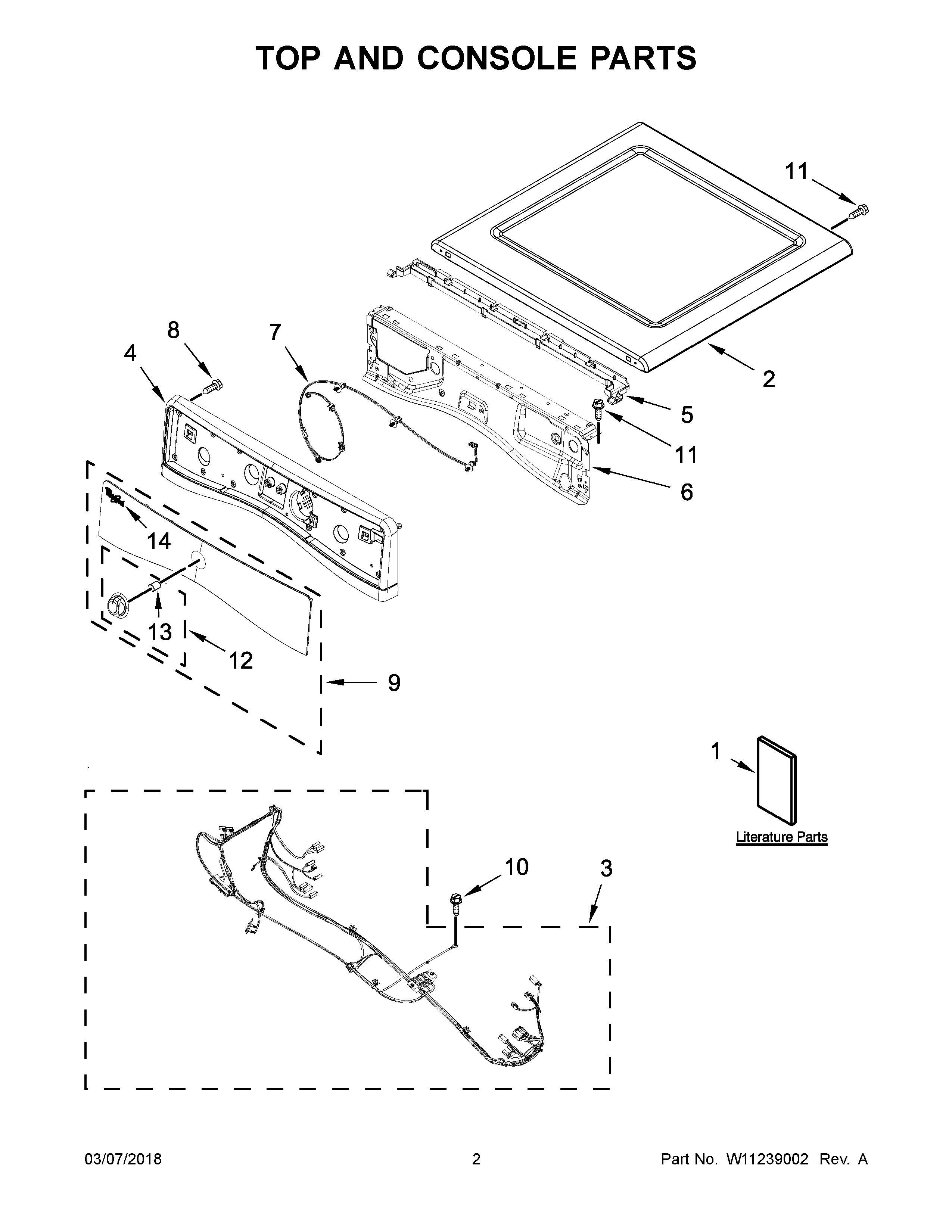 TOP AND CONSOLE PARTS

11

8

7

4

2

5

11

6

14

13

12

9

1

Literature Parts

10

3

03/07/2018

2

Part No. W11239002 Rev. A