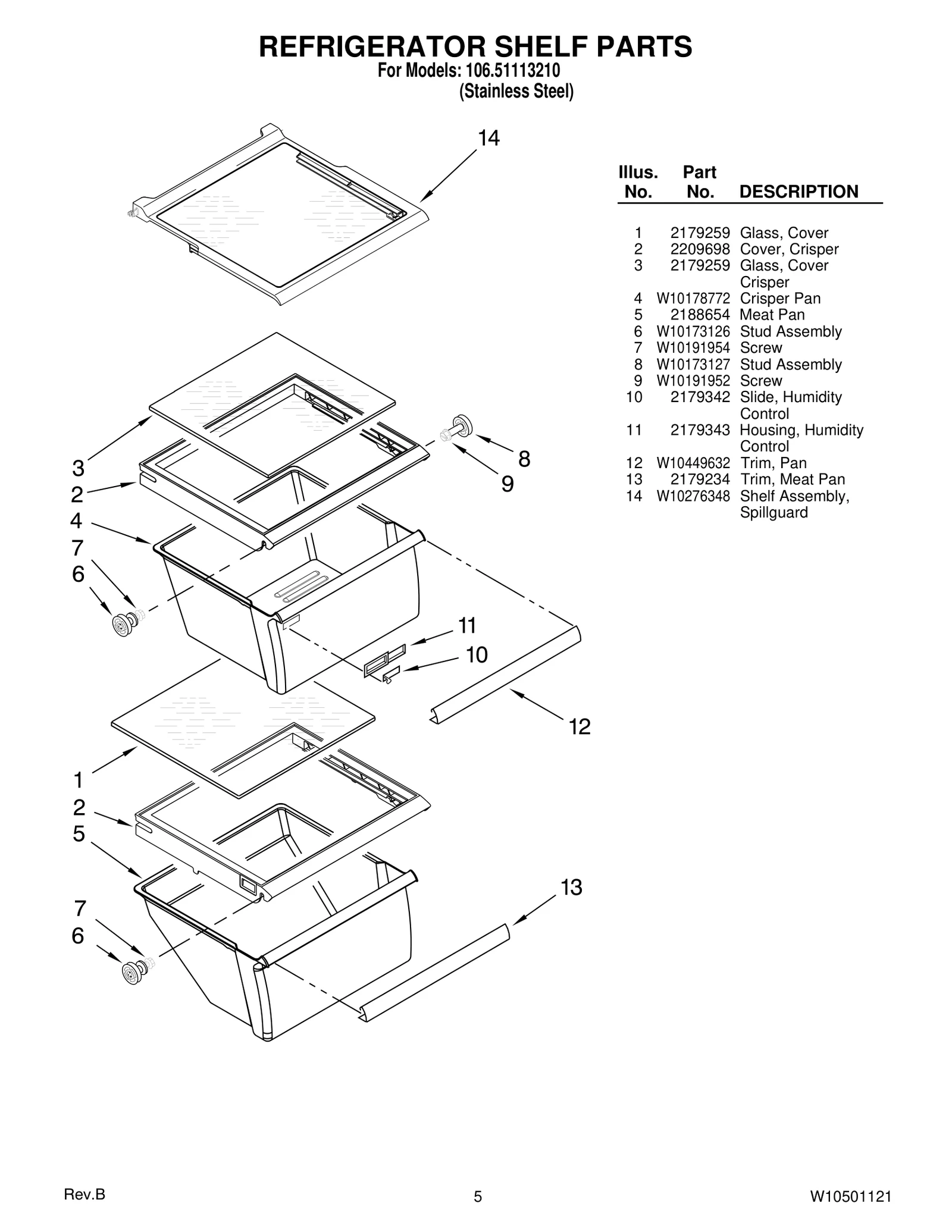 REFRIGERATOR SHELF PARTS
For Models: 106.51113210
(Stainless Steel)

14
3
2
4
7
6
8
9
11
10
12
1
2
5
7
6
13

| Illus. No. | Part No. | DESCRIPTION |
|---|---|---|
| 1 | 2179259 | Glass, Cover |
| 2 | 2209698 | Cover, Crisper |
| 3 | 2179259 | Glass, Cover Crisper |
| 4 | W10178772 | Crisper Pan |
| 5 | 2188654 | Meat Pan |
| 6 | W10173126 | Stud Assembly |
| 7 | W10191954 | Screw |
| 8 | W10173127 | Stud Assembly |
| 9 | W10191952 | Screw |
| 10 | 2179342 | Slide, Humidity Control |
| 11 | 2179343 | Housing, Humidity Control |
| 12 | W10449632 | Trim, Pan |
| 13 | 2179234 | Trim, Meat Pan |
| 14 | W10276348 | Shelf Assembly, Spillguard |

Rev.B
5
W10501121