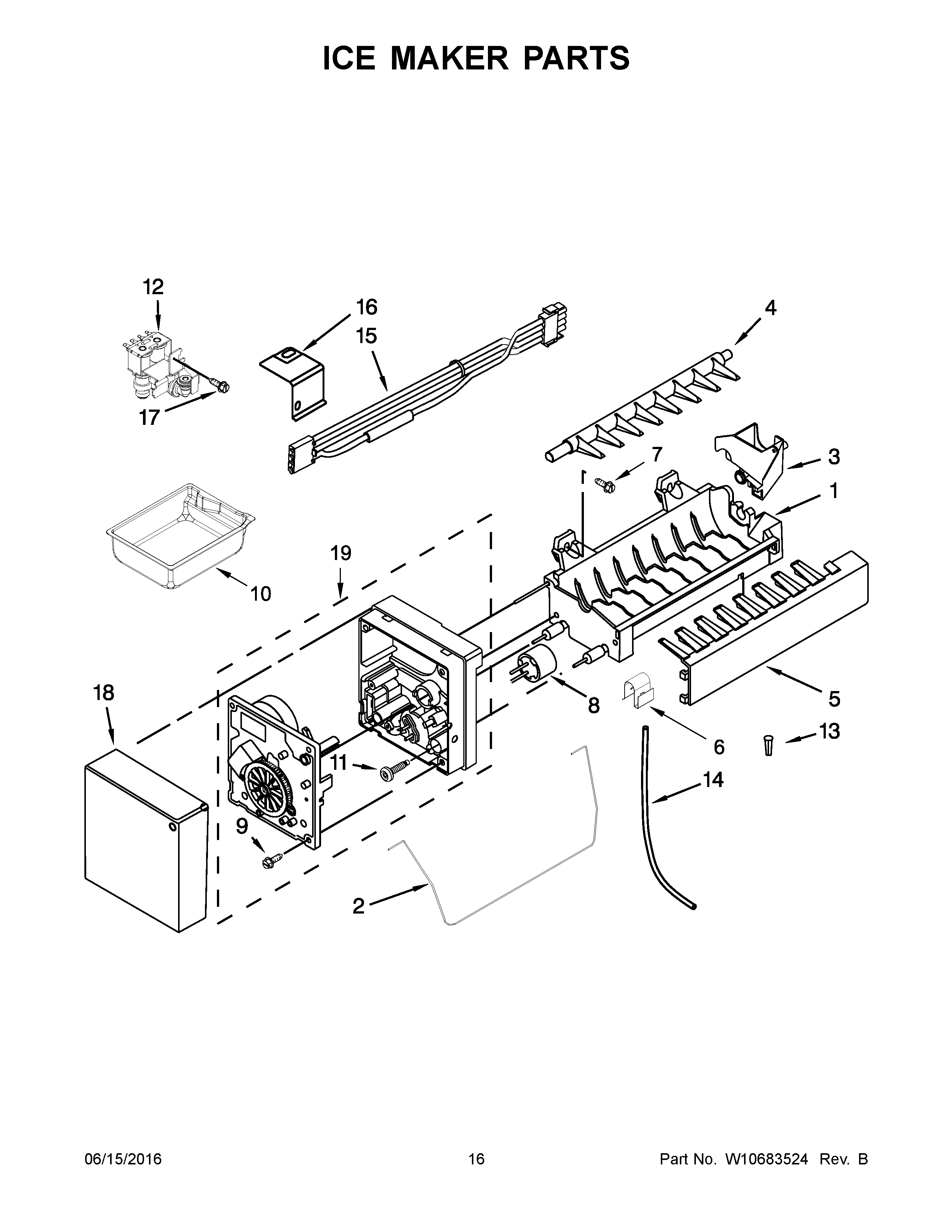 ICE MAKER PARTS

12
16
15
4
17
7
3
1
19
10
18
8
5
6
13
11
14
9
2

06/15/2016
16
Part No. W10683524 Rev. B