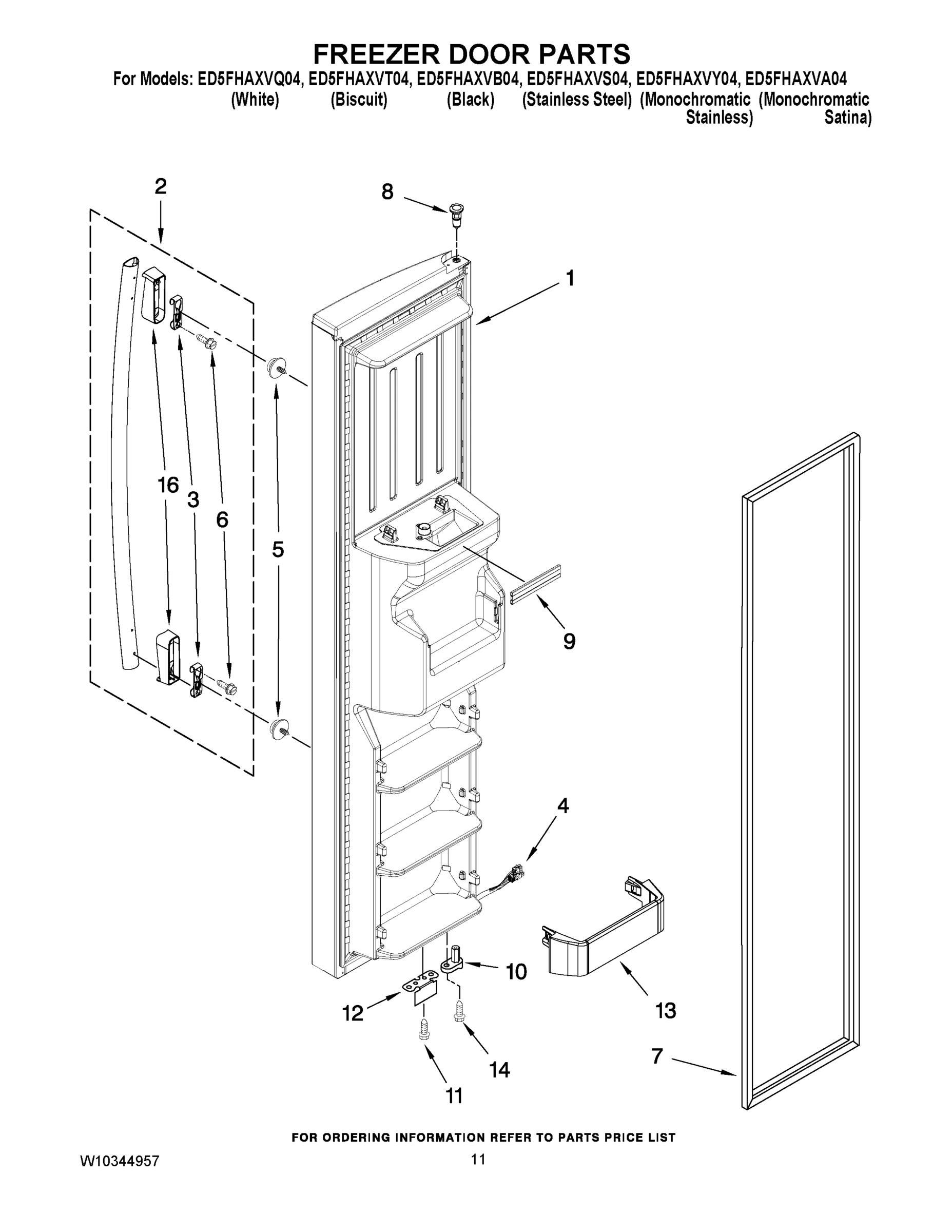 FREEZER DOOR PARTS

For Models: ED5FHAXVQ04, ED5FHAXVT04, ED5FHAXVB04, ED5FHAXVS04, ED5FHAXVY04, ED5FHAXVA04
(White) (Biscuit) (Black) (Stainless Steel) (Monochromatic Stainless) (Monochromatic Satina)

2
8
1
16
3
6
5
9
4
10
12
13
14
11
7

FOR ORDERING INFORMATION REFER TO PARTS PRICE LIST

W10344957

11