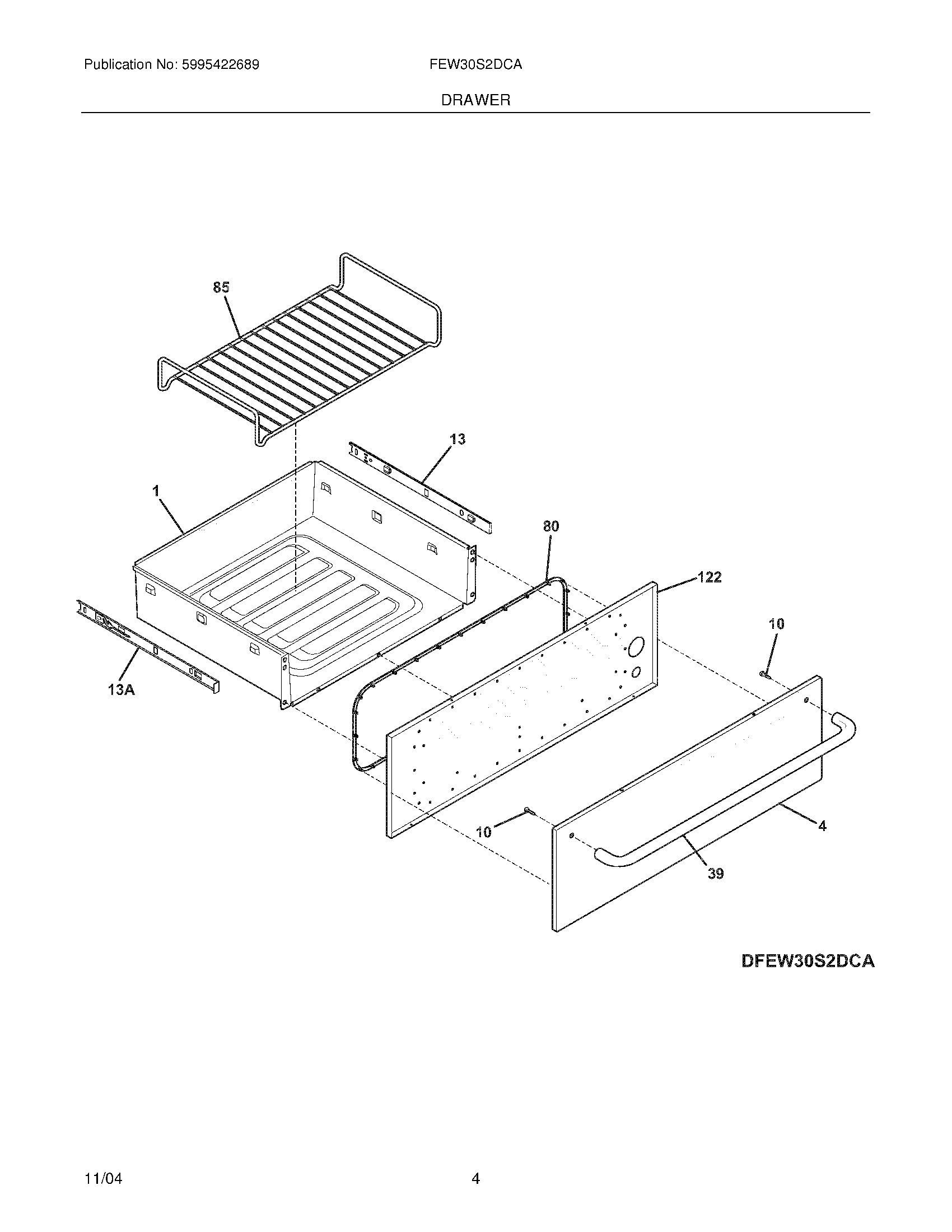 Publication No: 5995422689

FEW30S2DCA

DRAWER

85

13

1

80

122

10

13A

10

4

39

DFEW30S2DCA

11/04

4