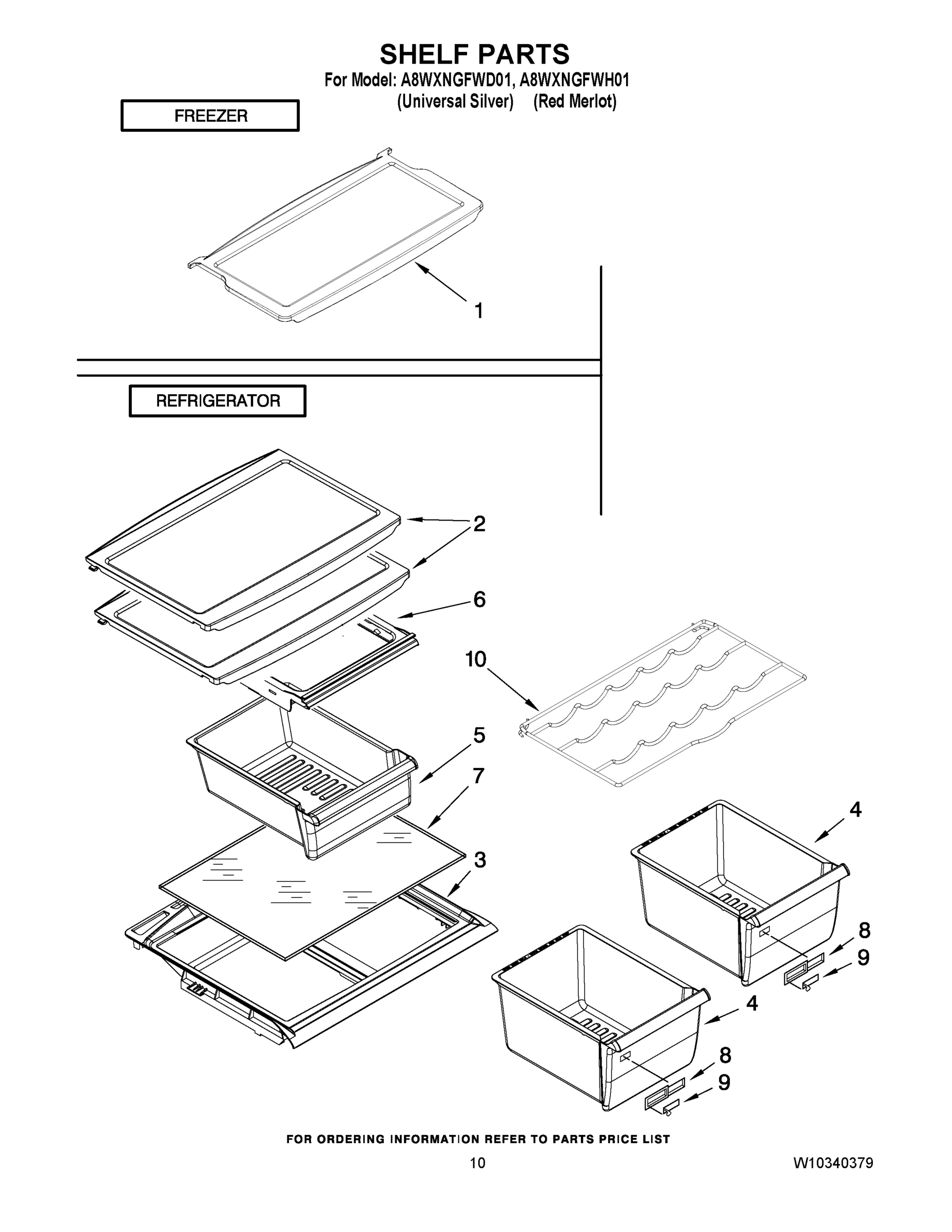 SHELF PARTS
For Model: A8WXNGFWD01, A8WXNGFWH01
(Universal Silver) (Red Merlot)

FREEZER

1

REFRIGERATOR

2
6
10
5
7
3
4
8
9
4
8
9

FOR ORDERING INFORMATION REFER TO PARTS PRICE LIST

10

W10340379