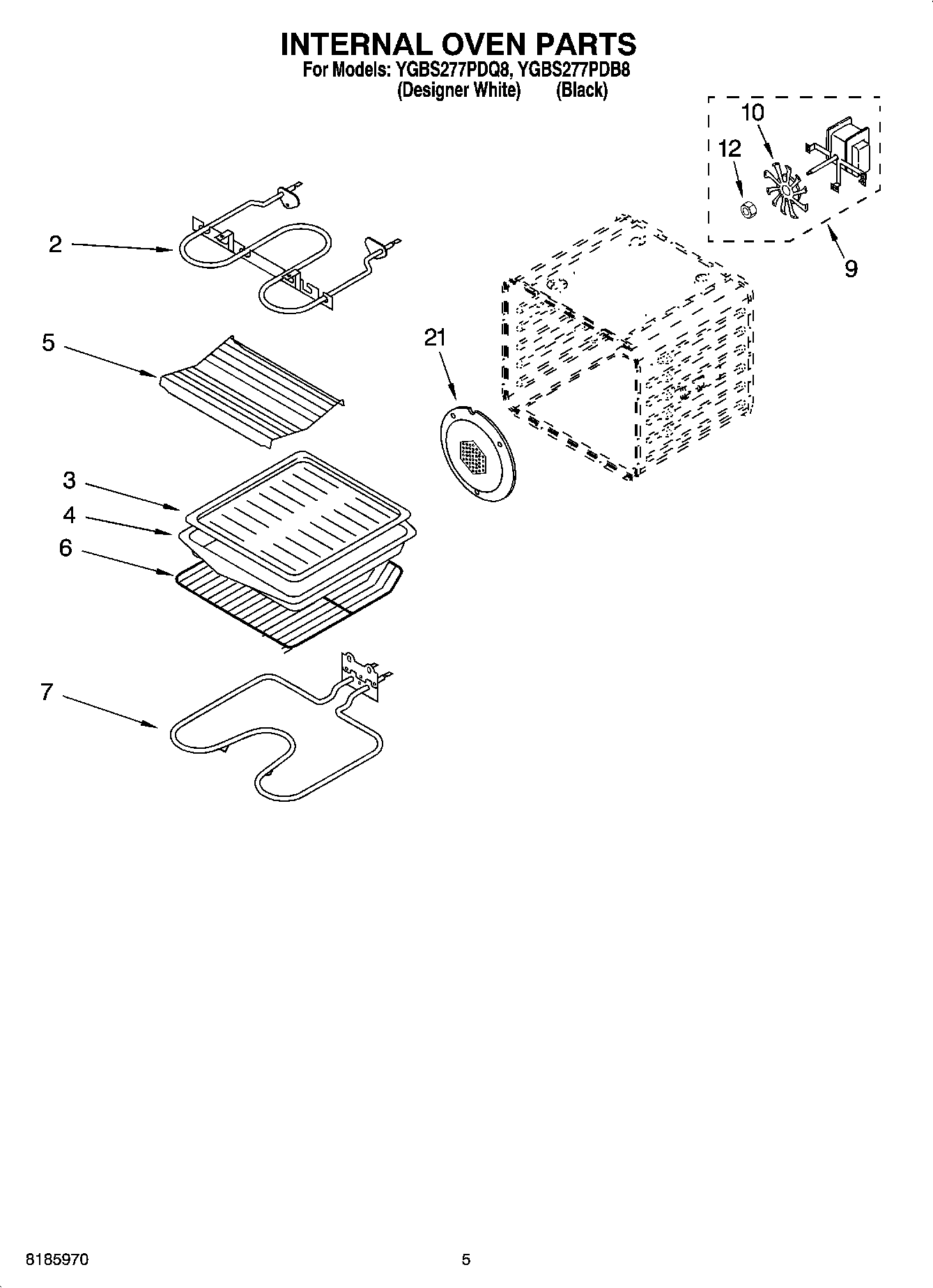 INTERNAL OVEN PARTS
For Models: YGBS277PDQ8, YGBS277PDB8
(Designer White) (Black)

10
12
9
2
21
5
3
4
6
7

8185970
5