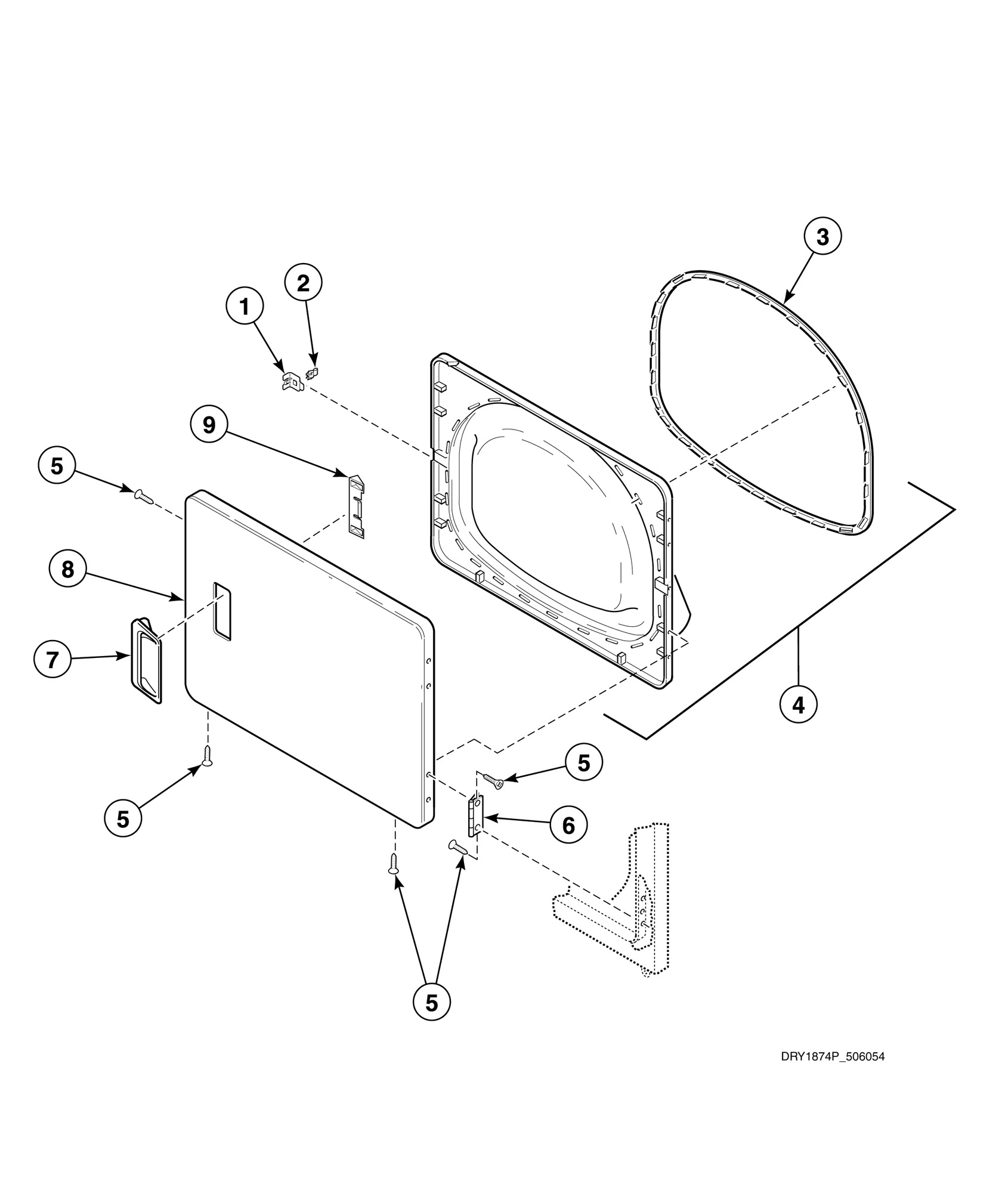 3
2
1
9
5
8
7
4
5
5
6
5
DRY1874P_506054