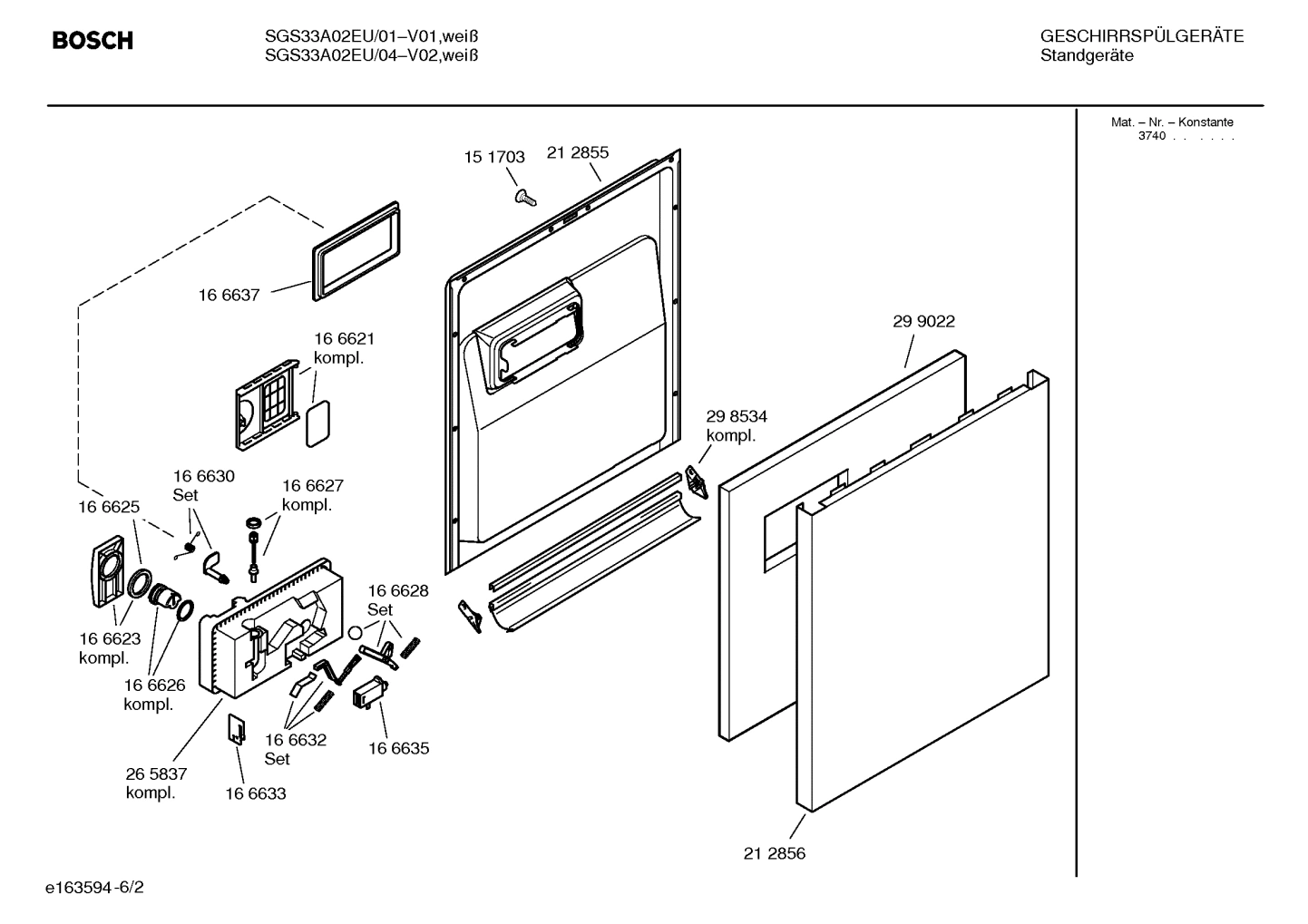 BOSCH

SGS33A02EU/01–V01,weiß
SGS33A02EU/04–V02,weiß

GESCHIRRSPÜLGERÄTE
Standgeräte

Mat. – Nr. – Konstante
3740 . . . . . .

15 1703
21 2855

16 6637

16 6621
kompl.

29 9022

29 8534
kompl.

16 6630
Set

16 6627
kompl.

16 6625

16 6628
Set

16 6623
kompl.

16 6626
kompl.

16 6632
Set

16 6635

26 5837
kompl.

16 6633

21 2856

e163594-6/2