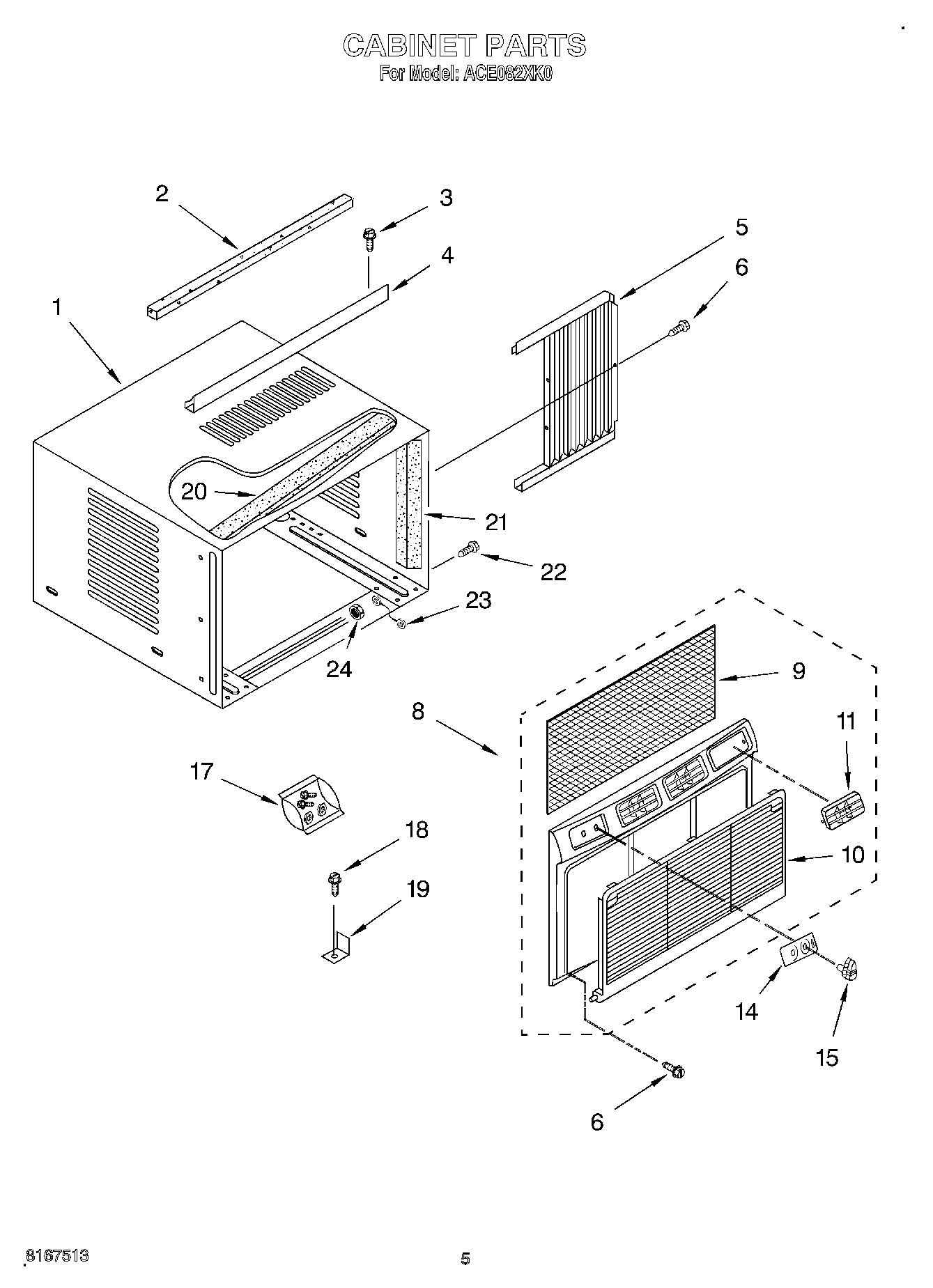 CABINET PARTS
For Model: ACE082XK0

2
3
4
5
6
1
20
21
22
23
24
9
8
11
17
10
18
19
14
15
6

8167513

5