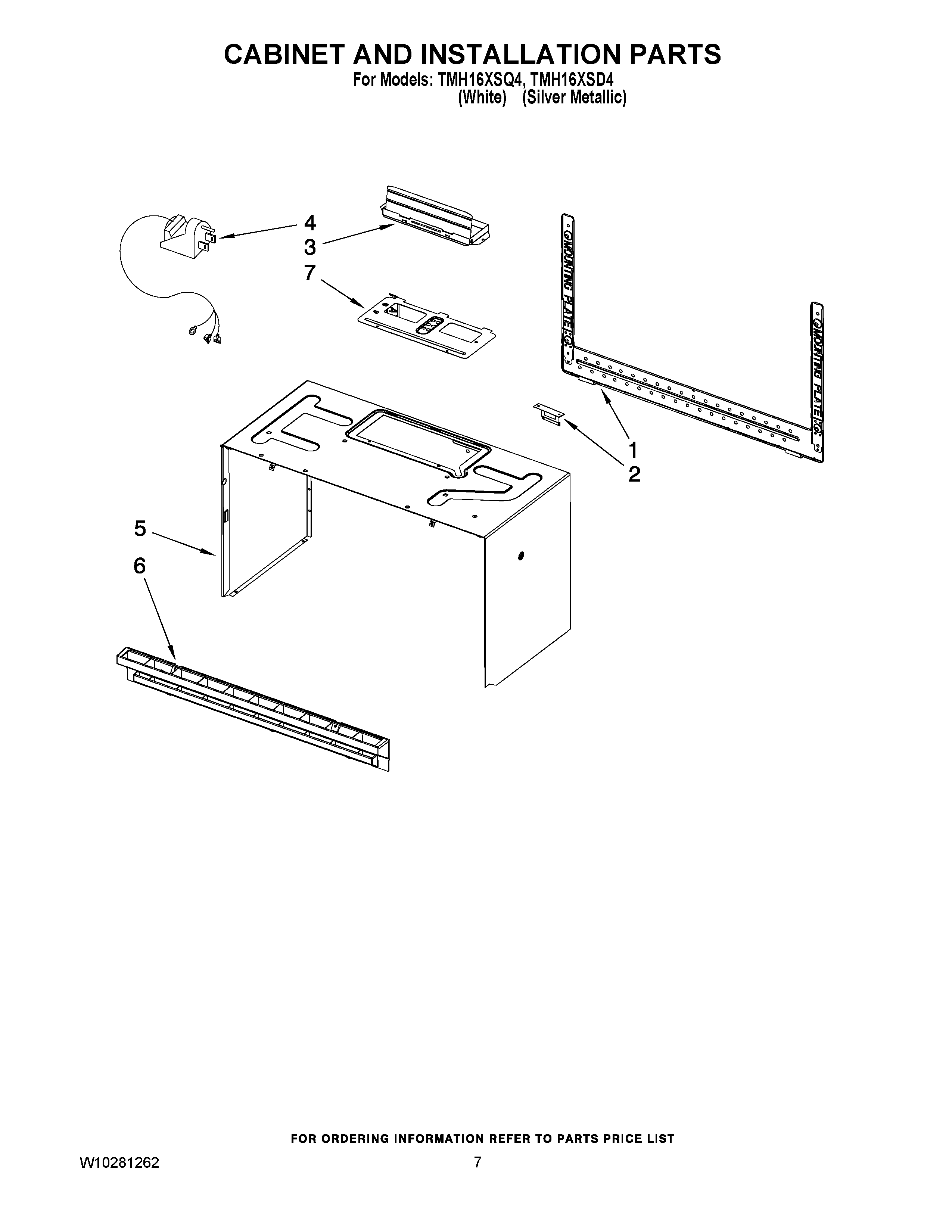 CABINET AND INSTALLATION PARTS
For Models: TMH16XSQ4, TMH16XSD4
(White) (Silver Metallic)

4
3
7
MOUNTING PLATE
MOUNTING PLATE
1
2
5
6

FOR ORDERING INFORMATION REFER TO PARTS PRICE LIST
W10281262
7