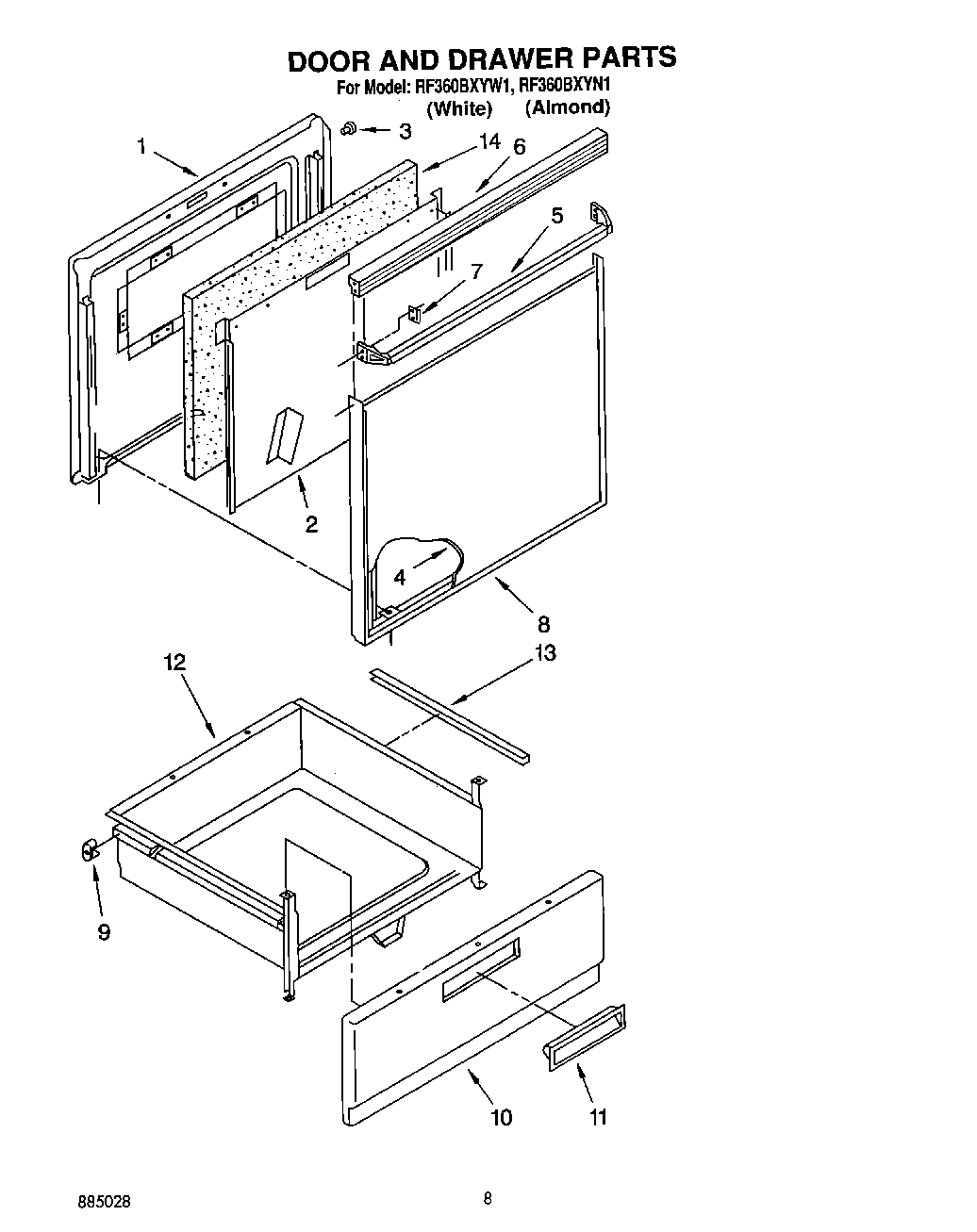 DOOR AND DRAWER PARTS

For Model: RF360BXYW1, RF360BXYN1
(White) (Almond)

1
3
14
6
5
7
2
4
8
12
13
9
10
11

885028

8