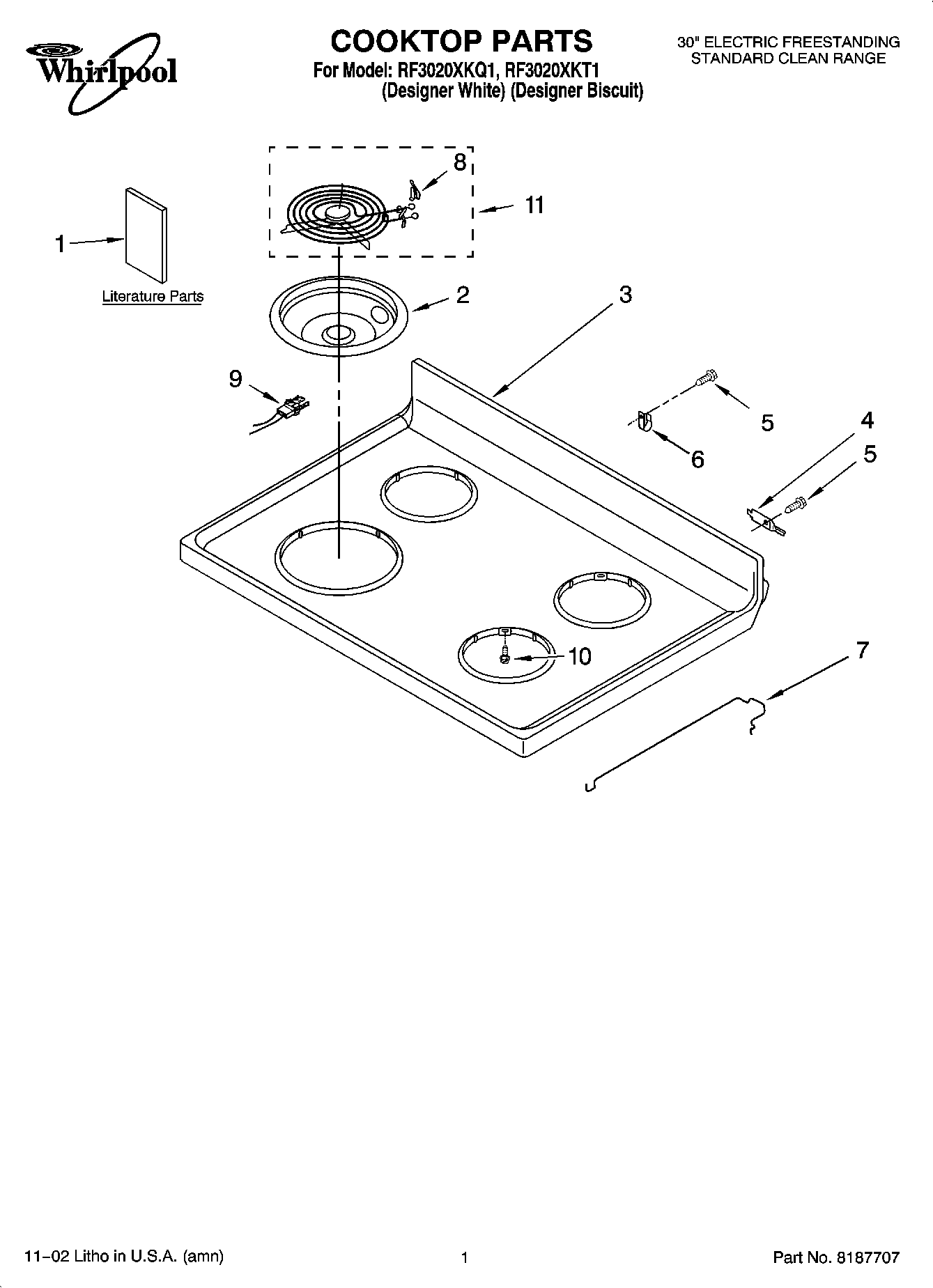 Whirlpool

COOKTOP PARTS
For Model: RF3020XKQ1, RF3020XKT1
(Designer White) (Designer Biscuit)

30" ELECTRIC FREESTANDING
STANDARD CLEAN RANGE

8
11
1
Literature Parts
2
3
9
5
6
4
5
10
7

11–02 Litho in U.S.A. (amn)
1
Part No. 8187707