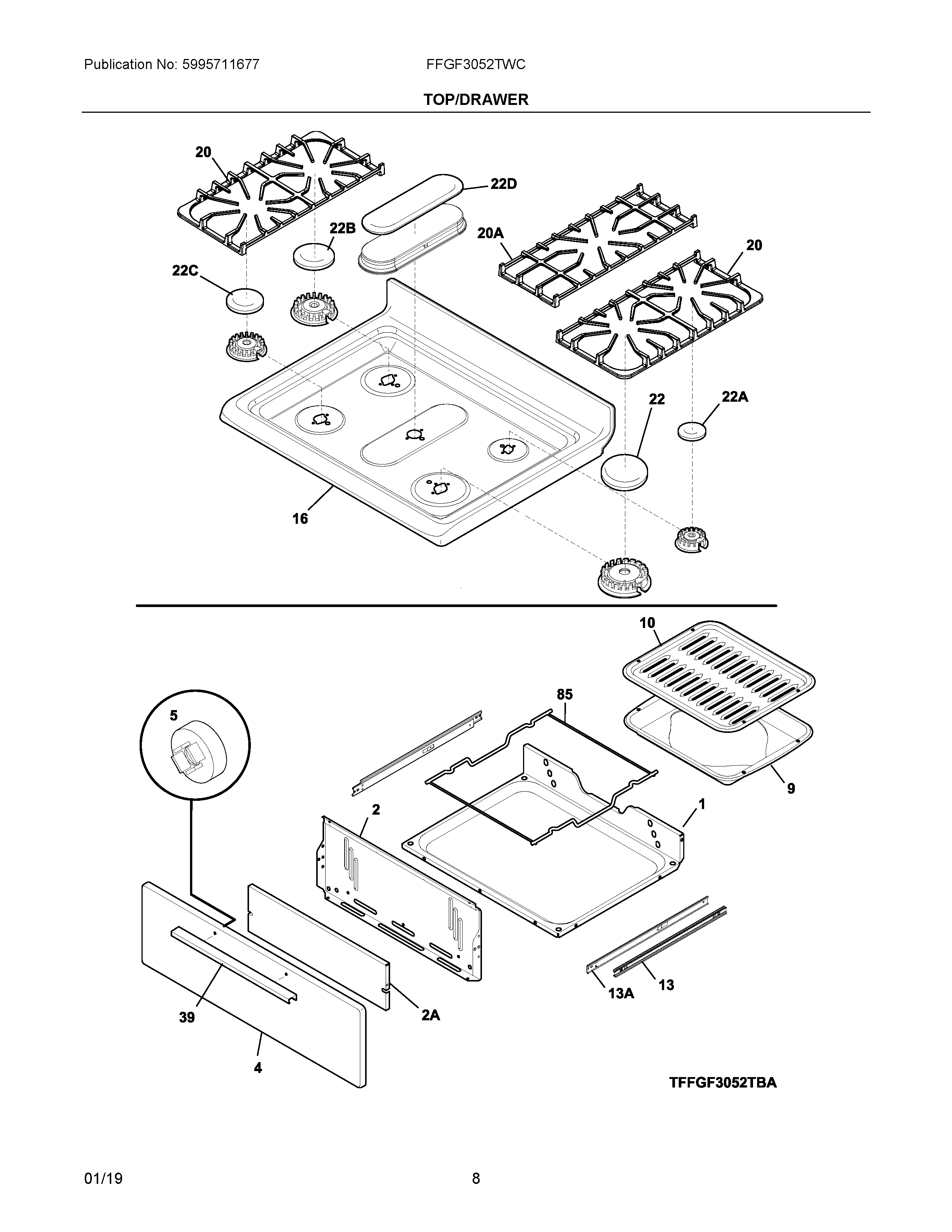 Publication No: 5995711677 FFGF3052TWC

TOP/DRAWER

20

22D

22B

20A

20

22C

22

22A

16

10

85

5

9

2

1

13A

13

39

2A

4

TFFGF3052TBA

01/19 8