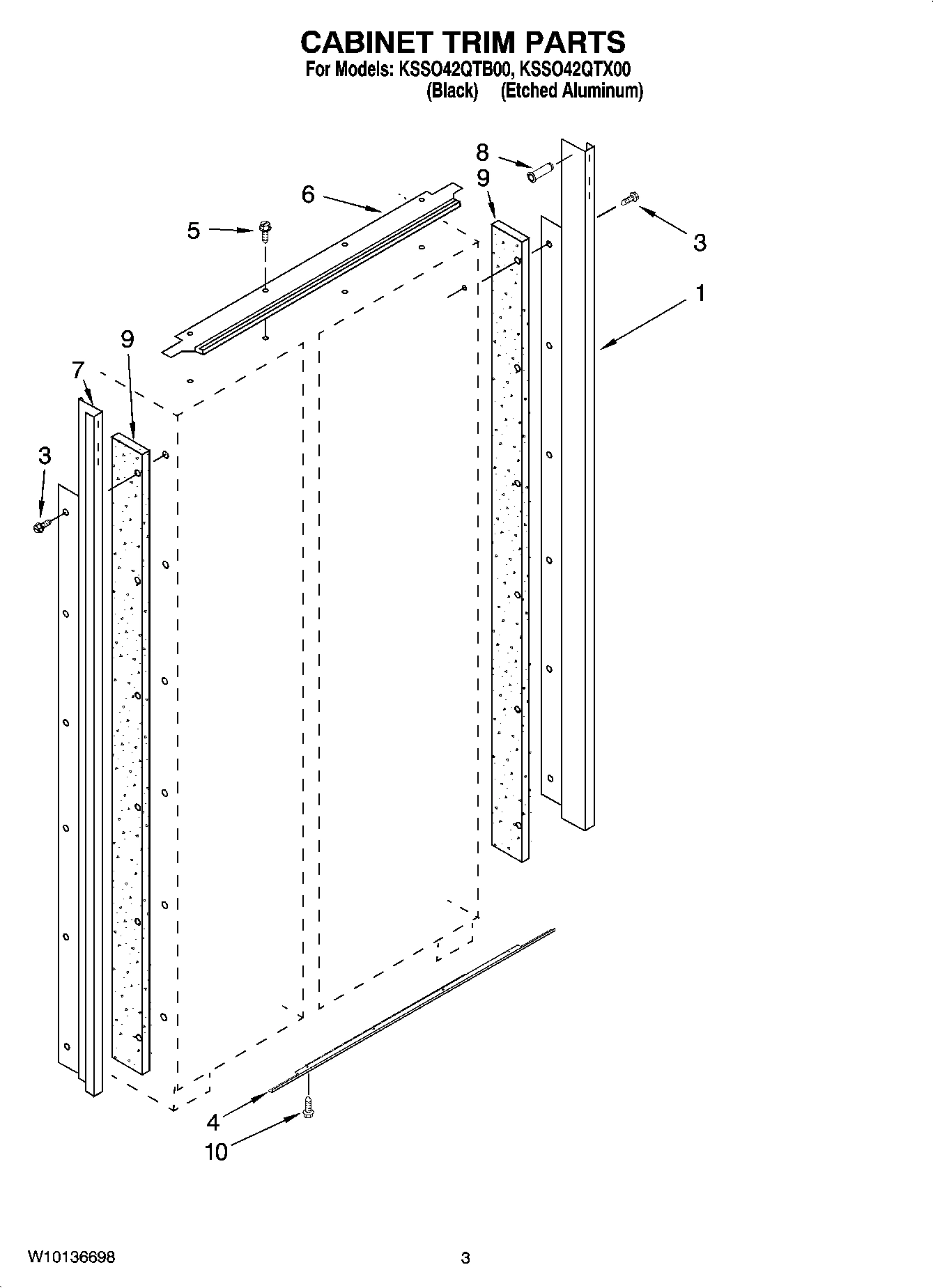 CABINET TRIM PARTS
For Models: KSSO42QTB00, KSSO42QTX00
(Black) (Etched Aluminum)

8
9
6
5
3
1
9
7
3
4
10

W10136698

3